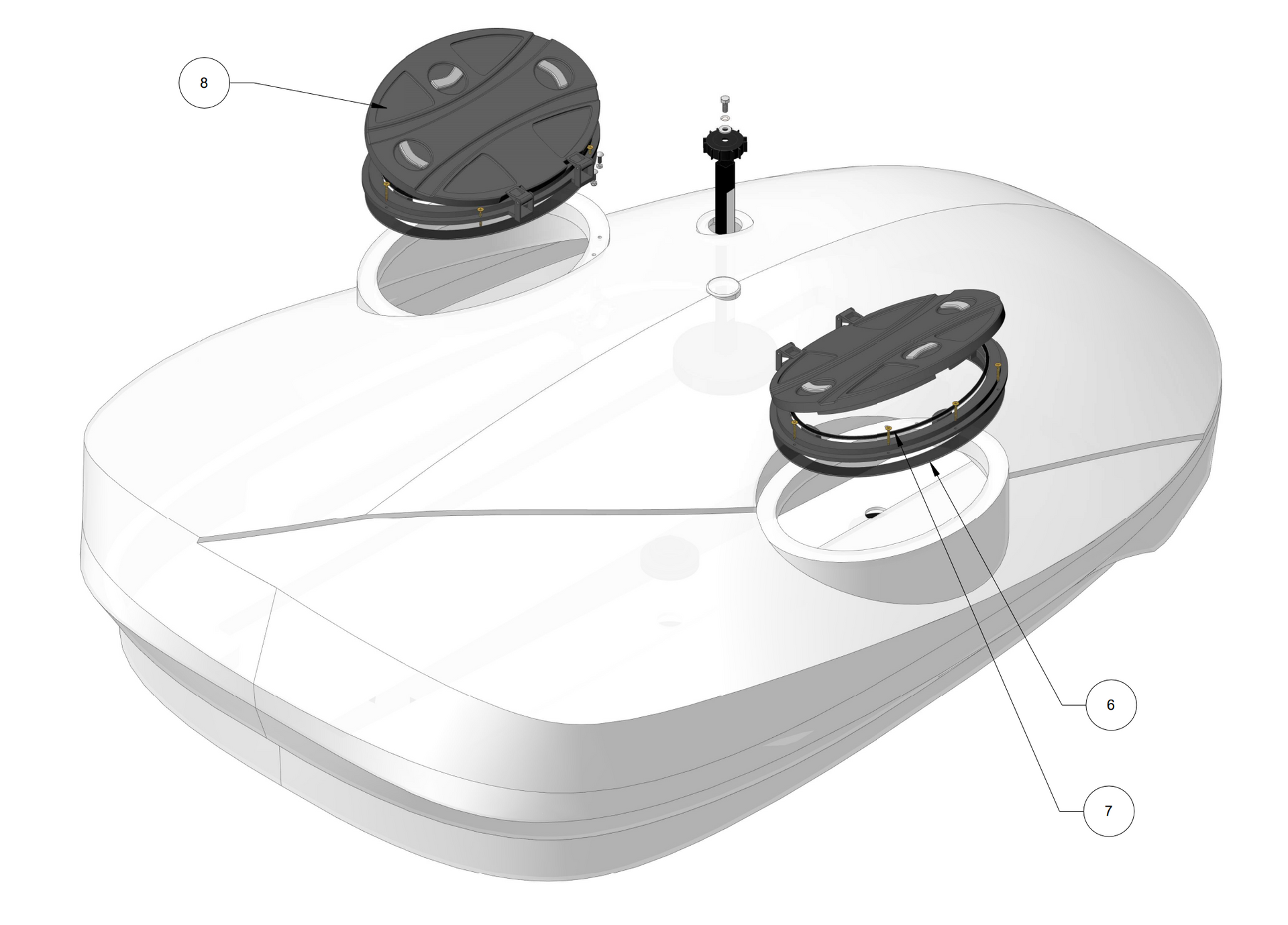 8

6

7