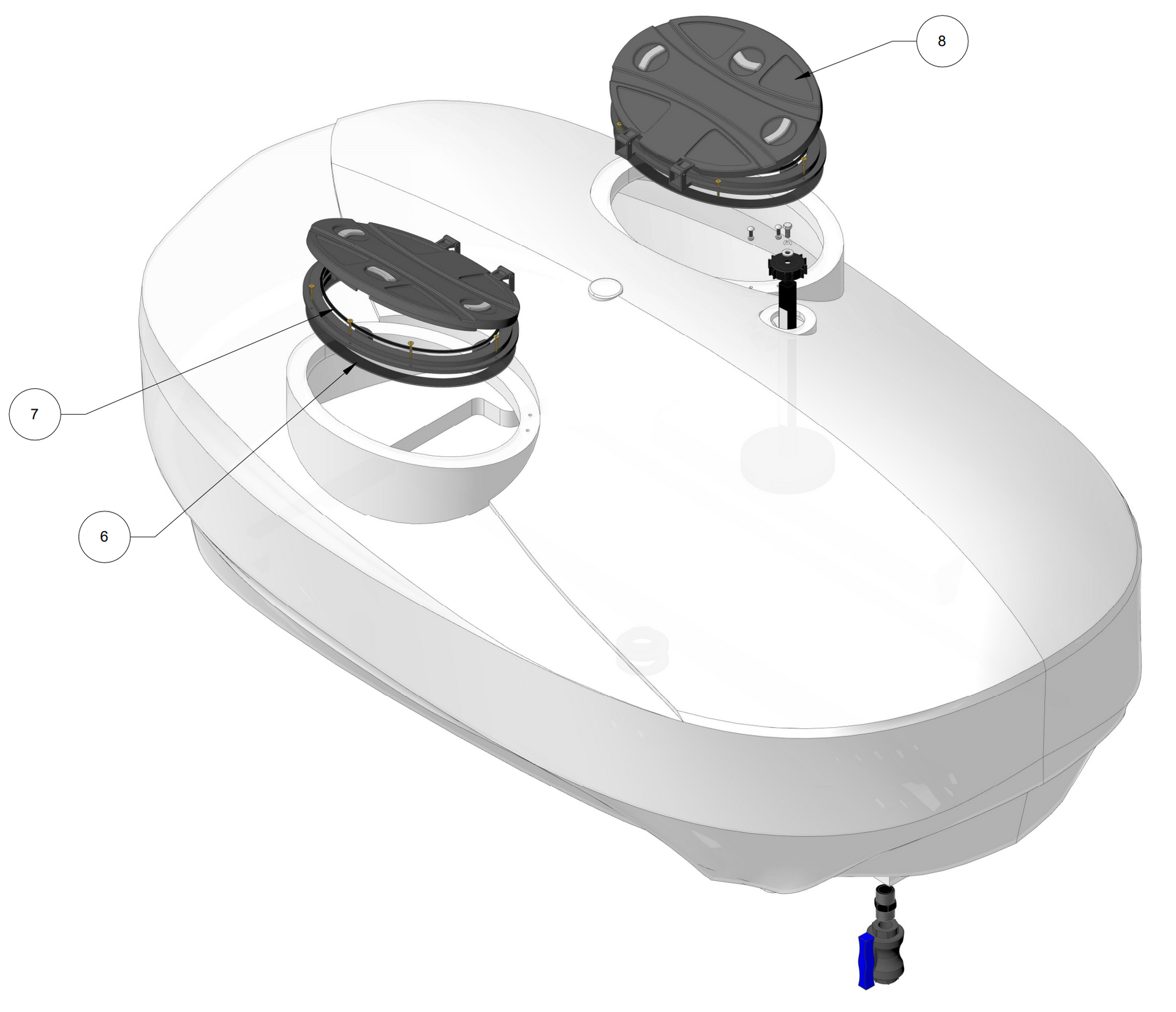 8

7

6