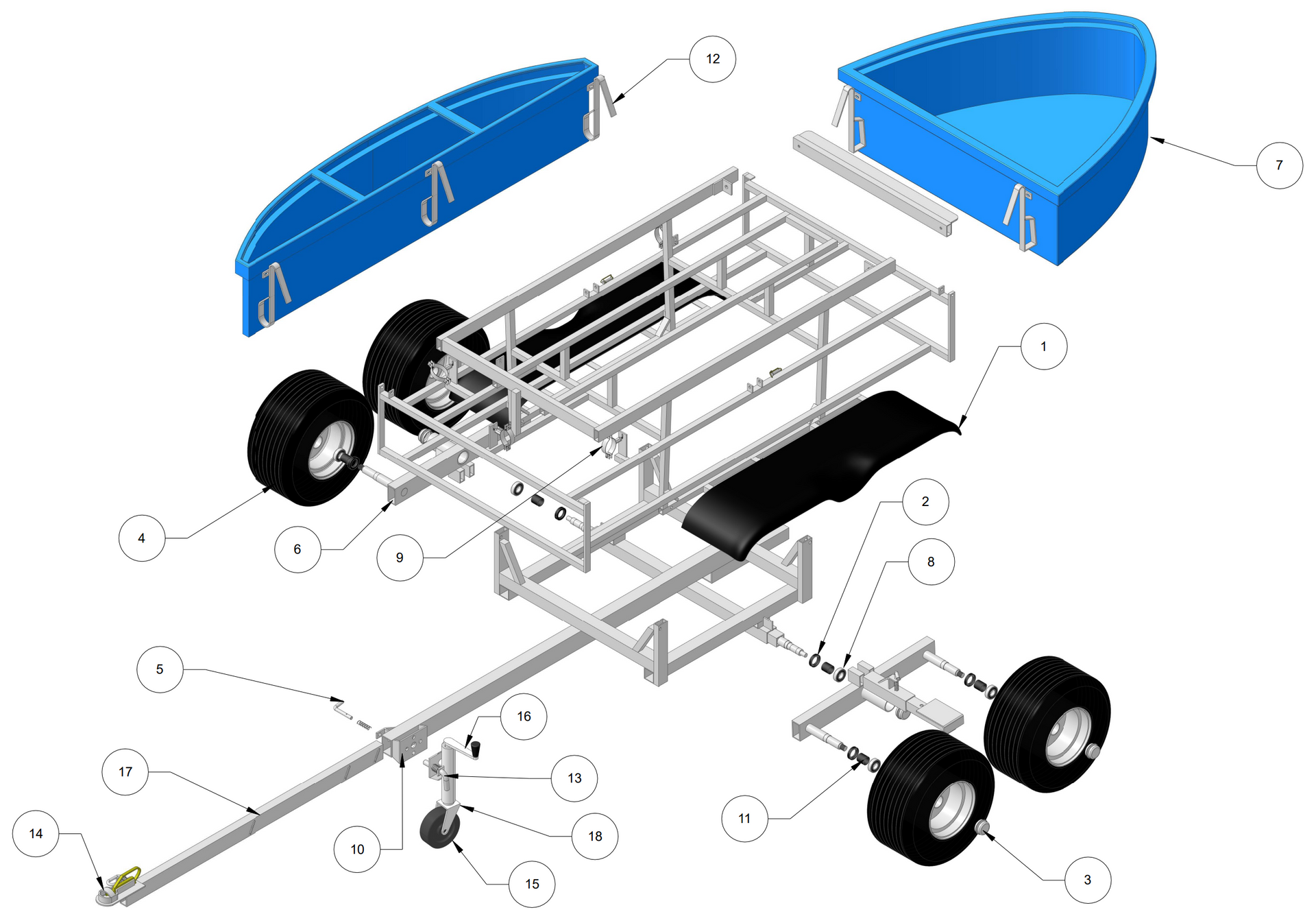 12
7
1
4
6
9
2
8
5
16
17
13
14
10
18
11
15
3