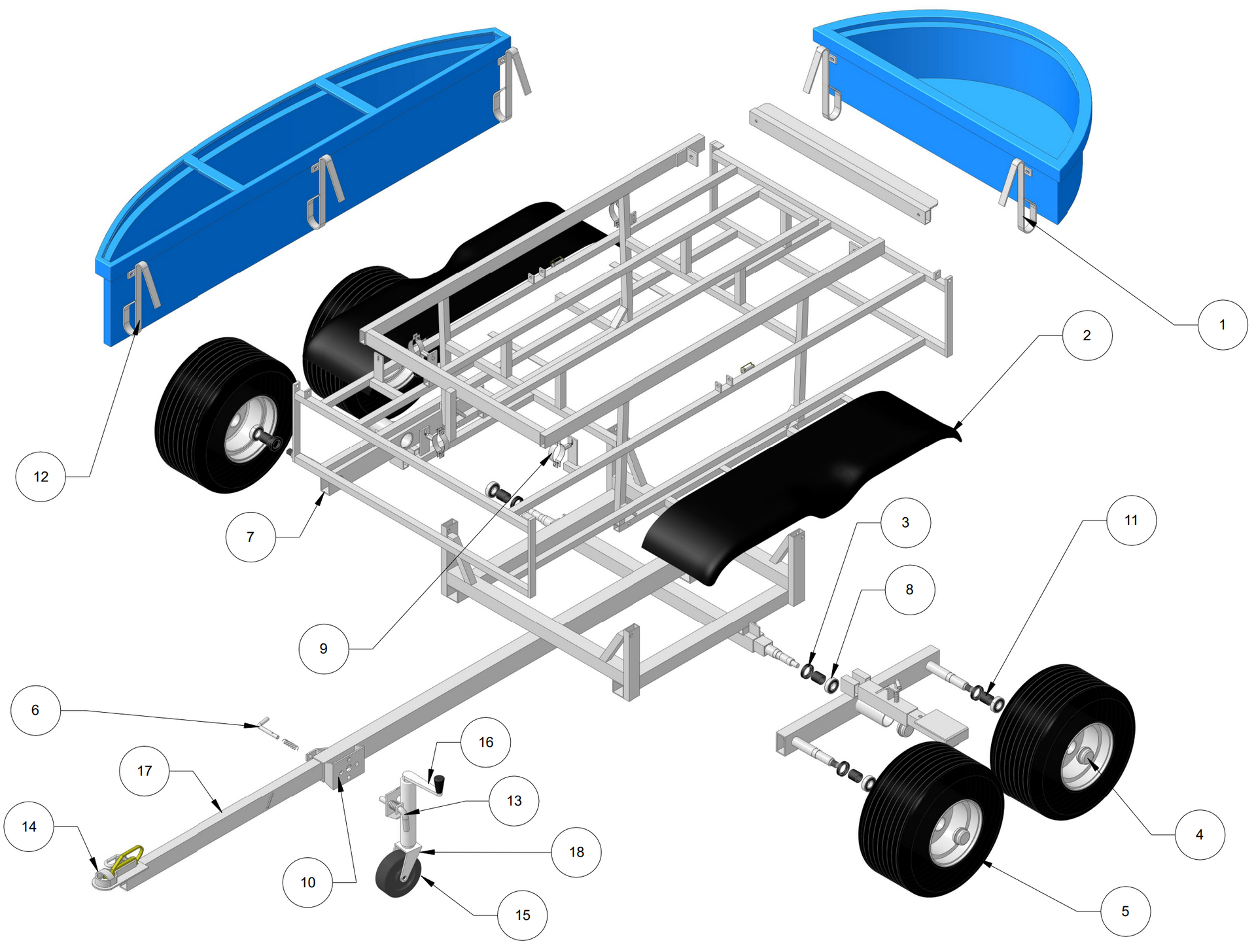 1
2
12
7
3
11
8
9
6
16
17
13
14
18
10
15
4
5