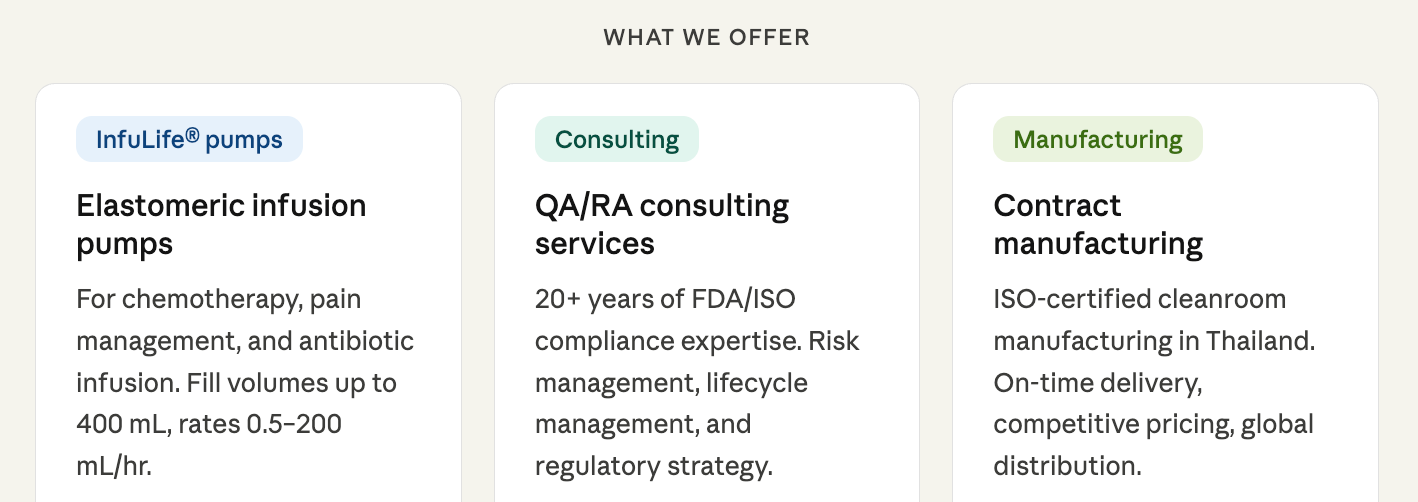 WHAT WE OFFER

InfuLife® pumps

Elastomeric infusion pumps

For chemotherapy, pain management, and antibiotic infusion. Fill volumes up to 400 mL, rates 0.5–200 mL/hr.

Consulting

QA/RA consulting services

20+ years of FDA/ISO compliance expertise. Risk management, lifecycle management, and regulatory strategy.

Manufacturing

Contract manufacturing

ISO-certified cleanroom manufacturing in Thailand. On-time delivery, competitive pricing, global distribution.