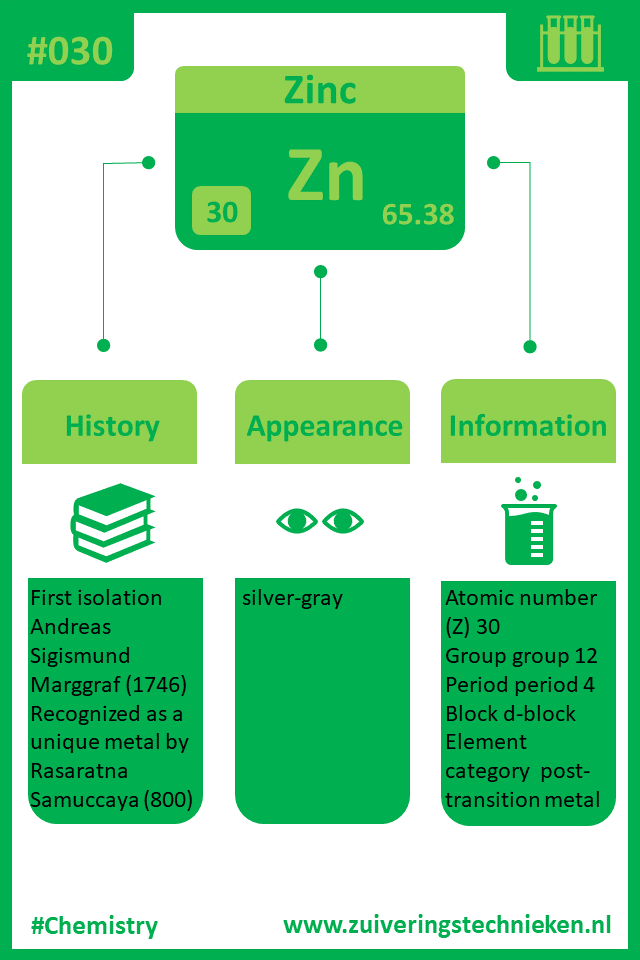 #030

Zinc

Zn

30

65.38

History

First isolation Andreas Sigismund Marggraf (1746) Recognized as a unique metal by Rasaratna Samuccaya (800)

Appearance

silver-gray

Information

Atomic number (Z) 30
Group group 12
Period period 4
Block d-block
Element category post-transition metal

#Chemistry

www.zuiveringstechnieken.nl