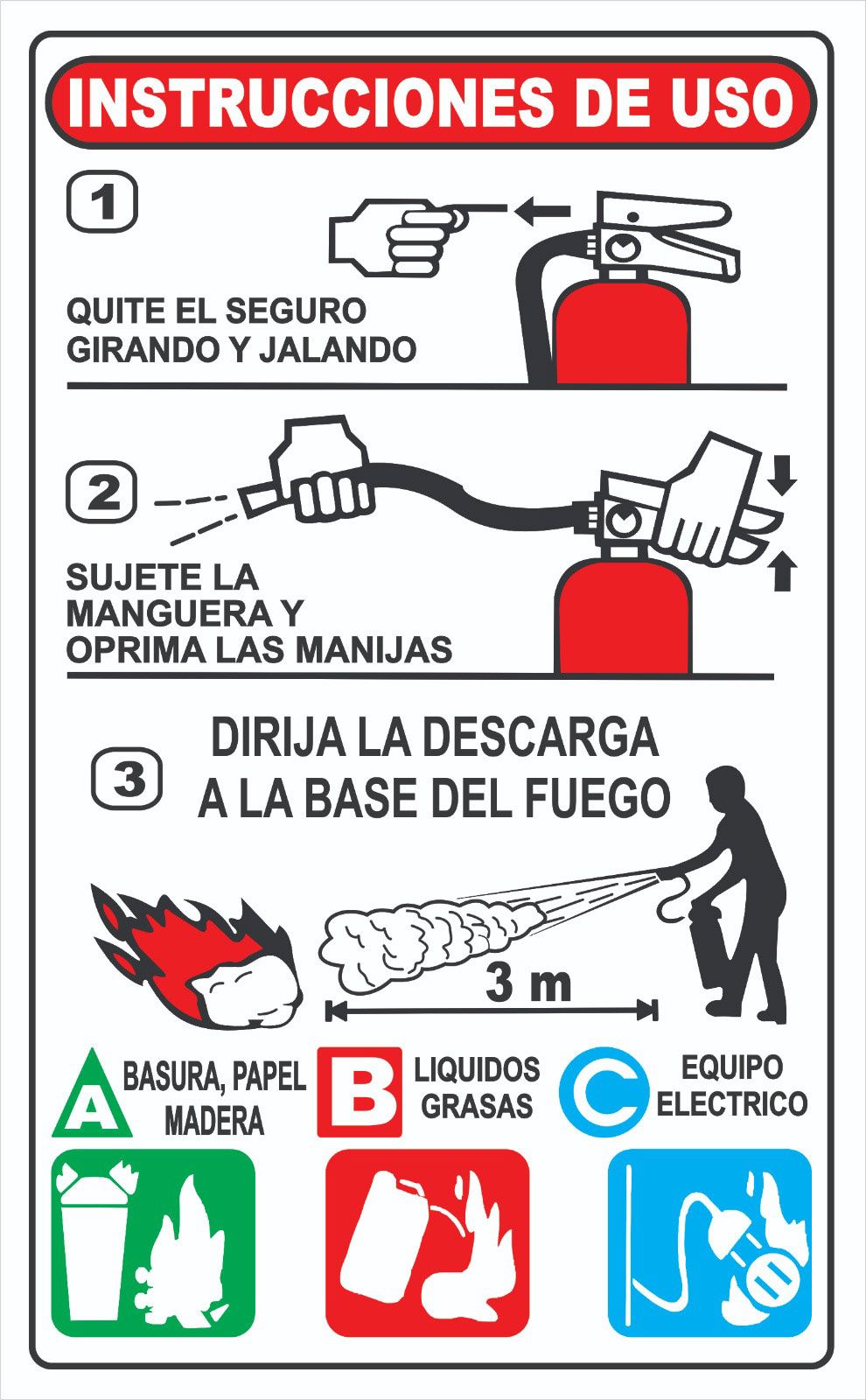 INSTRUCCIONES DE USO

1

QUITE EL SEGURO GIRANDO Y JALANDO

2

SUJETE LA MANGUERA Y OPRIMA LAS MANIJAS

3

DIRIJA LA DESCARGA A LA BASE DEL FUEGO

3 m

A BASURA, PAPEL MADERA

B LIQUIDOS GRASAS

C EQUIPO ELECTRICO