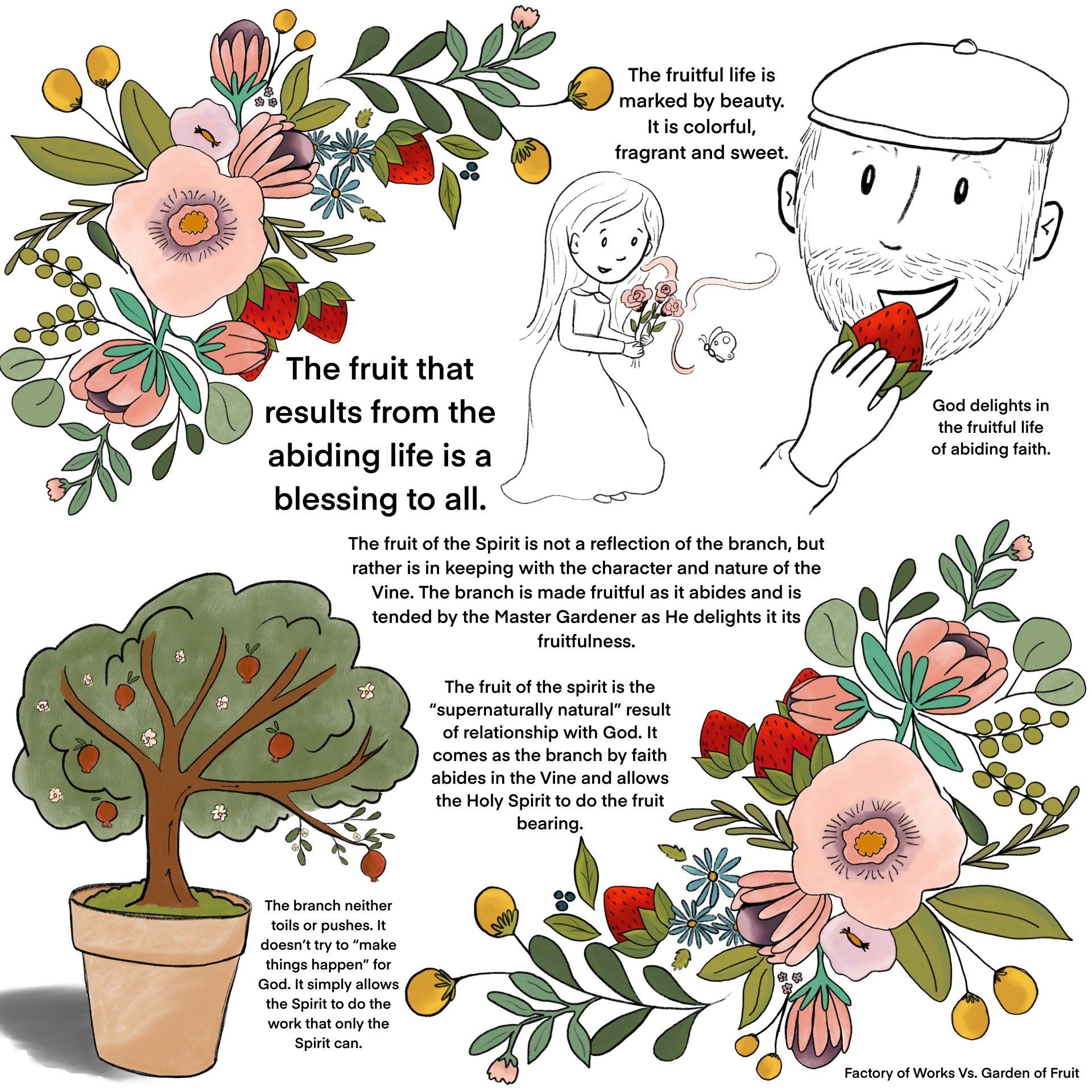 The fruitful life is marked by beauty. It is colorful, fragrant and sweet.

The fruit that results from the abiding life is a blessing to all.

God delights in the fruitful life of abiding faith.

The fruit of the Spirit is not a reflection of the branch, but rather is in keeping with the character and nature of the Vine. The branch is made fruitful as it abides and is tended by the Master Gardener as He delights it its fruitfulness.

The fruit of the spirit is the “supernaturally natural” result of relationship with God. It comes as the branch by faith abides in the Vine and allows the Holy Spirit to do the fruit bearing.

The branch neither toils or pushes. It doesn’t try to “make things happen” for God. It simply allows the Spirit to do the work that only the Spirit can.

Factory of Works Vs. Garden of Fruit