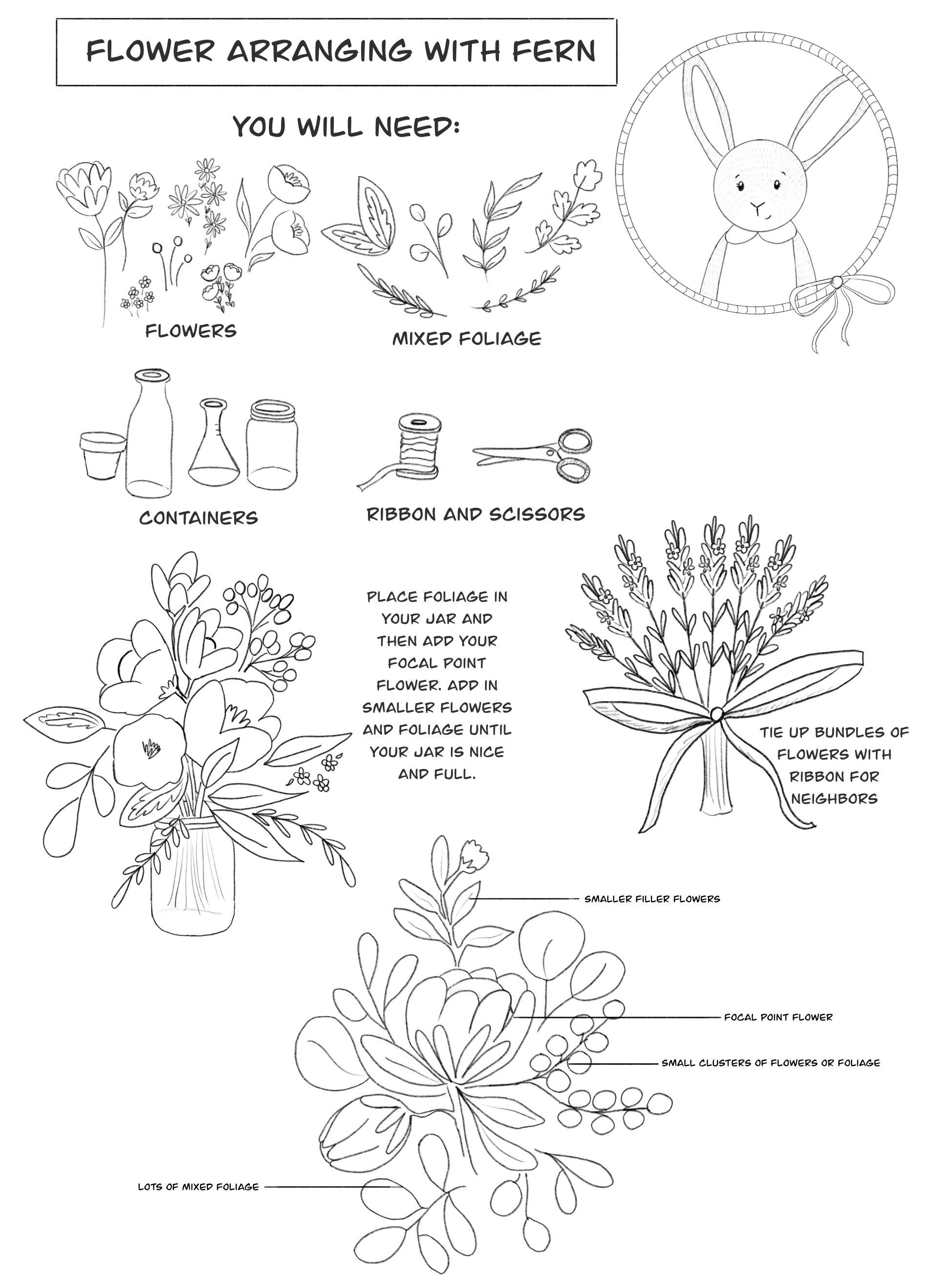 FLOWER ARRANGING WITH FERN

YOU WILL NEED:

FLOWERS

MIXED FOLIAGE

CONTAINERS

RIBBON AND SCISSORS

PLACE FOLIAGE IN YOUR JAR AND THEN ADD YOUR FOCAL POINT FLOWER. ADD IN SMALLER FLOWERS AND FOLIAGE UNTIL YOUR JAR IS NICE AND FULL.

TIE UP BUNDLES OF FLOWERS WITH RIBBON FOR NEIGHBORS

SMALLER FILLER FLOWERS

FOCAL POINT FLOWER

SMALL CLUSTERS OF FLOWERS OR FOLIAGE

LOTS OF MIXED FOLIAGE