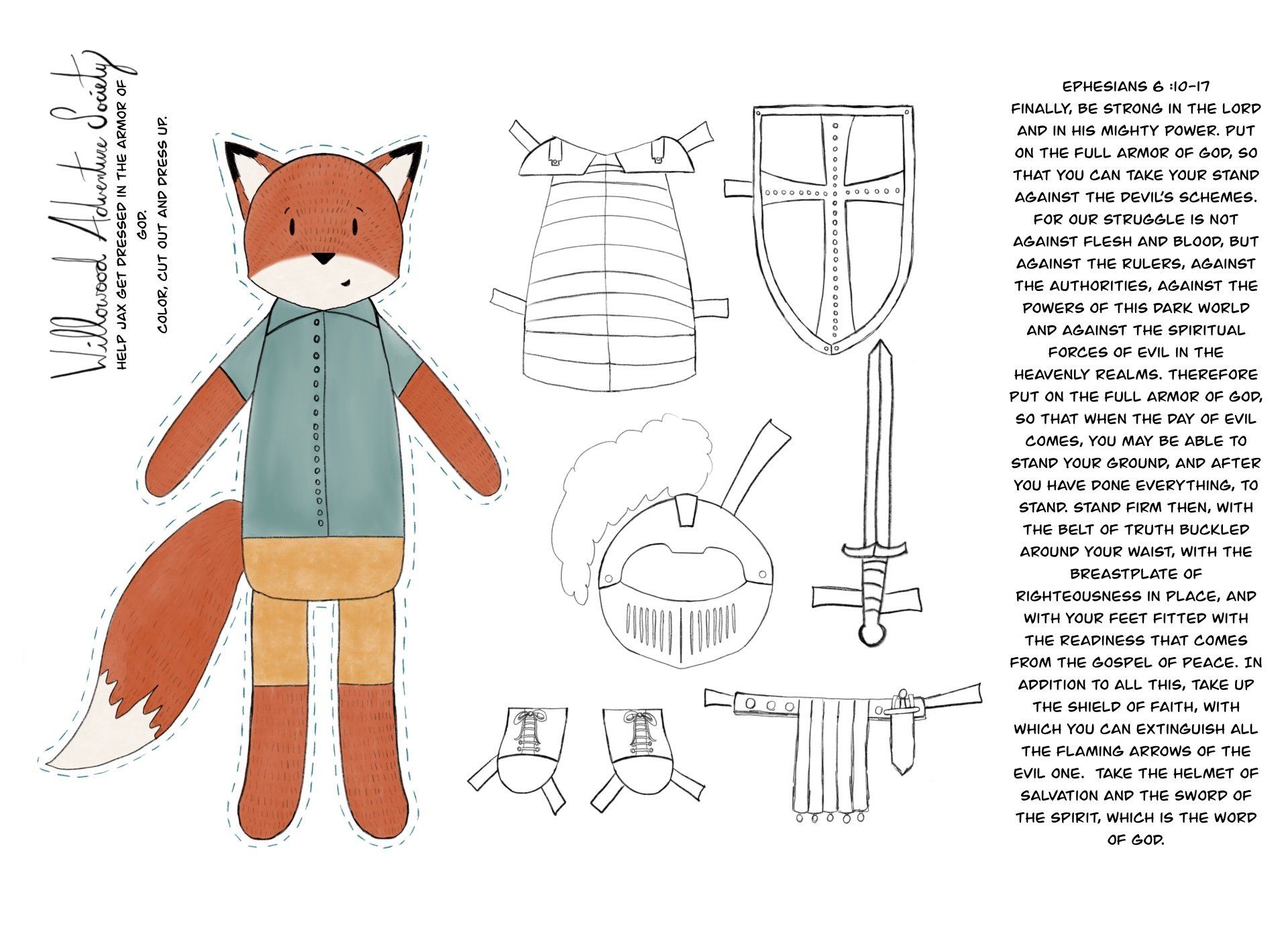 Willowood Adventure Society
HELP JAX GET DRESSED IN THE ARMOR OF GOD.
COLOR, CUT OUT AND DRESS UP.

EPHESIANS 6 :10-17
FINALLY, BE STRONG IN THE LORD AND IN HIS MIGHTY POWER. PUT ON THE FULL ARMOR OF GOD, SO THAT YOU CAN TAKE YOUR STAND AGAINST THE DEVIL'S SCHEMES. FOR OUR STRUGGLE IS NOT AGAINST FLESH AND BLOOD, BUT AGAINST THE RULERS, AGAINST THE AUTHORITIES, AGAINST THE POWERS OF THIS DARK WORLD AND AGAINST THE SPIRITUAL FORCES OF EVIL IN THE HEAVENLY REALMS. THEREFORE PUT ON THE FULL ARMOR OF GOD, SO THAT WHEN THE DAY OF EVIL COMES, YOU MAY BE ABLE TO STAND YOUR GROUND, AND AFTER YOU HAVE DONE EVERYTHING, TO STAND. STAND FIRM THEN, WITH THE BELT OF TRUTH BUCKLED AROUND YOUR WAIST, WITH THE BREASTPLATE OF RIGHTEOUSNESS IN PLACE, AND WITH YOUR FEET FITTED WITH THE READINESS THAT COMES FROM THE GOSPEL OF PEACE. IN ADDITION TO ALL THIS, TAKE UP THE SHIELD OF FAITH, WITH WHICH YOU CAN EXTINGUISH ALL THE FLAMING ARROWS OF THE EVIL ONE. TAKE THE HELMET OF SALVATION AND THE SWORD OF THE SPIRIT, WHICH IS THE WORD OF GOD.