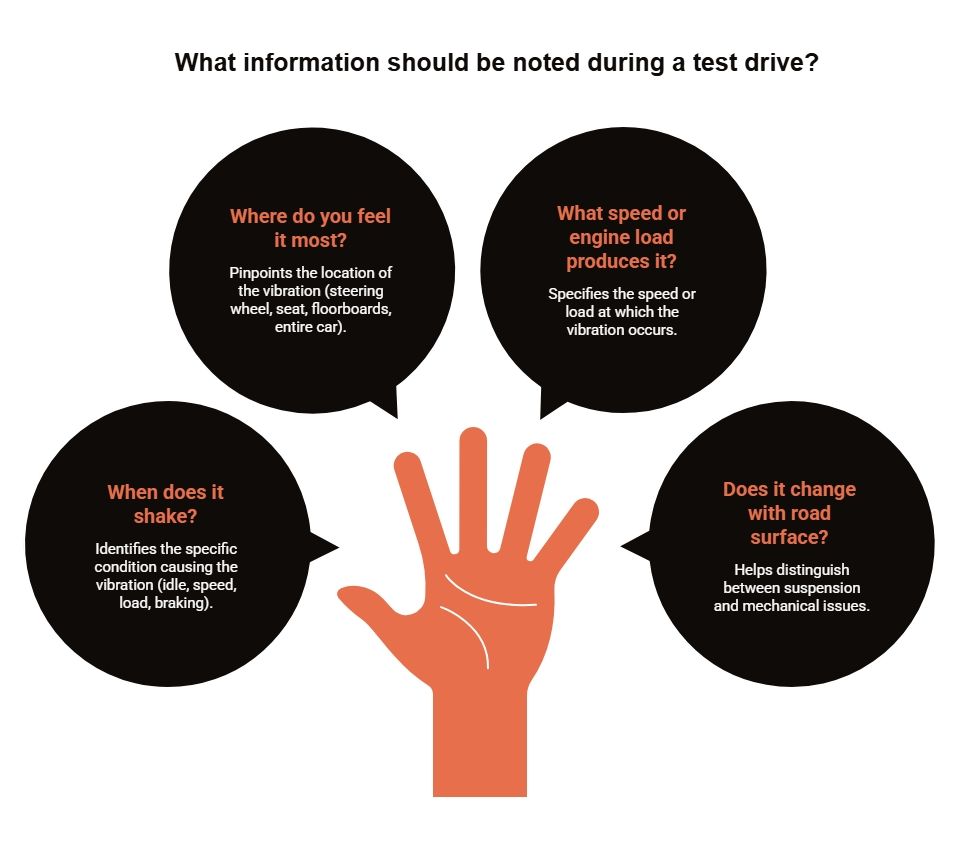 What information should be noted during a test drive?

Where do you feel it most?

Pinpoints the location of the vibration (steering wheel, seat, floorboards, entire car).

What speed or engine load produces it?

Specifies the speed or load at which the vibration occurs.

When does it shake?

Identifies the specific condition causing the vibration (idle, speed, load, braking).

Does it change with road surface?

Helps distinguish between suspension and mechanical issues.