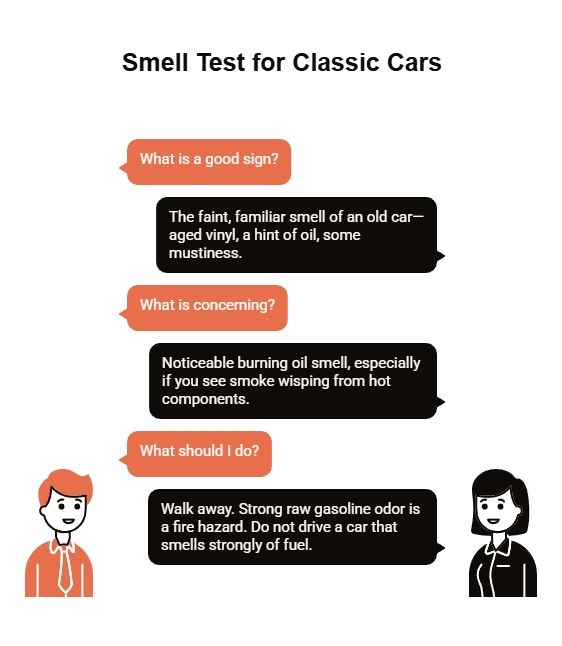 Smell Test for Classic Cars

What is a good sign?

The faint, familiar smell of an old car—aged vinyl, a hint of oil, some mustiness.

What is concerning?

Noticeable burning oil smell, especially if you see smoke wisping from hot components.

What should I do?

Walk away. Strong raw gasoline odor is a fire hazard. Do not drive a car that smells strongly of fuel.