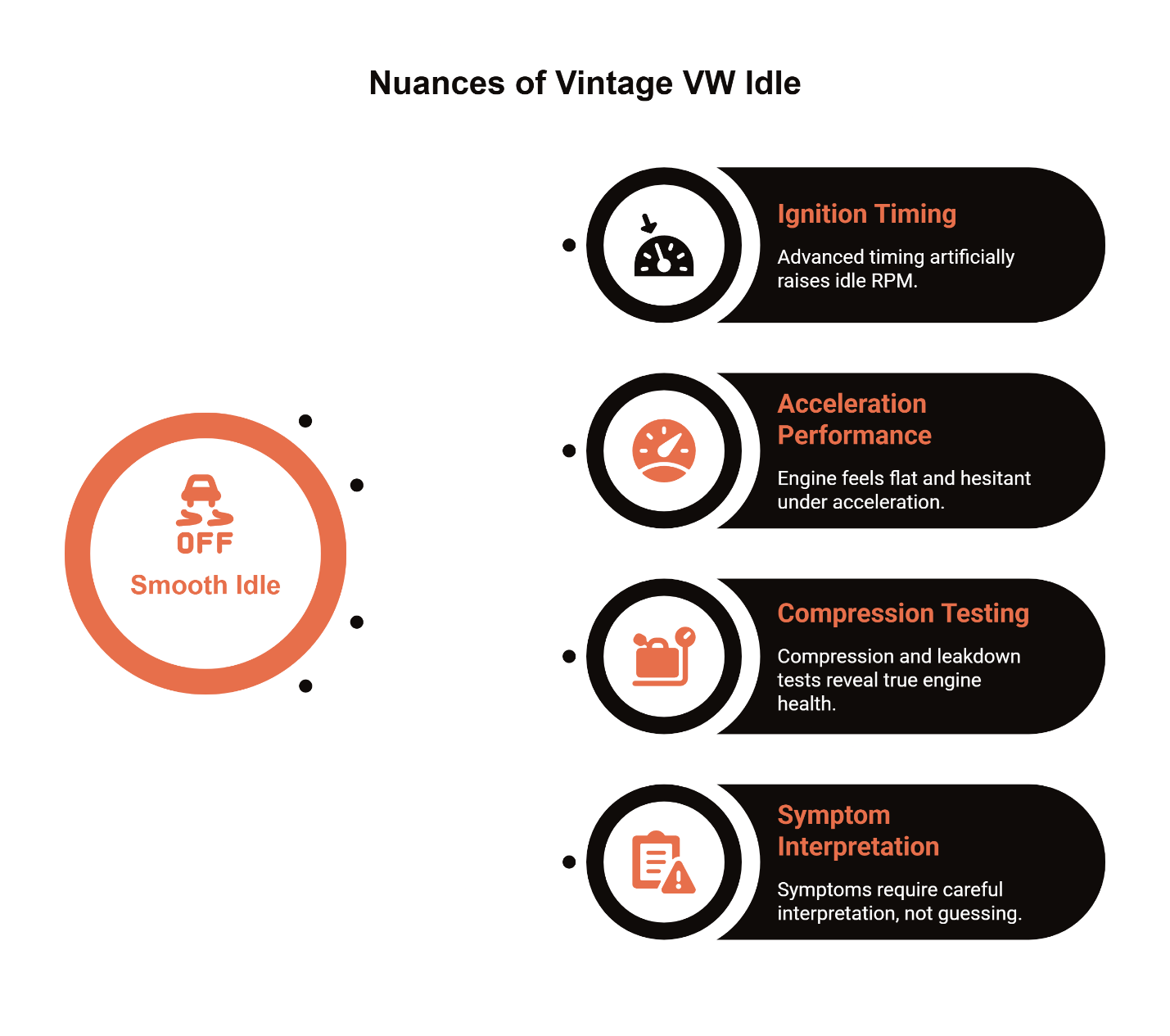 Nuances of Vintage VW Idle

OFF
Smooth Idle

Ignition Timing
Advanced timing artificially raises idle RPM.

Acceleration Performance
Engine feels flat and hesitant under acceleration.

Compression Testing
Compression and leakdown tests reveal true engine health.

Symptom Interpretation
Symptoms require careful interpretation, not guessing.