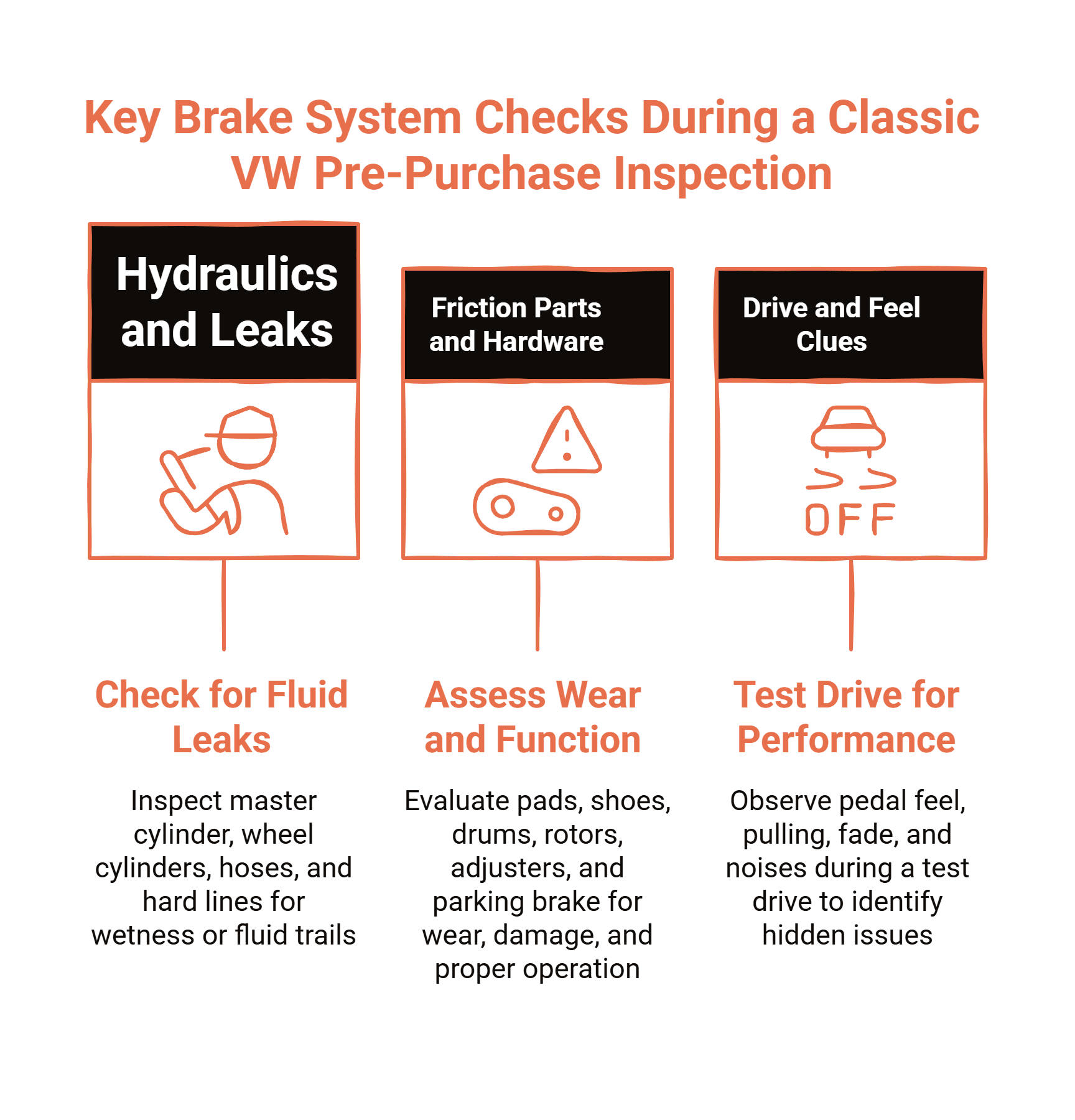 Key Brake System Checks During a Classic VW Pre-Purchase Inspection

Hydraulics and Leaks

Check for Fluid Leaks

Inspect master cylinder, wheel cylinders, hoses, and hard lines for wetness or fluid trails

Friction Parts and Hardware

Assess Wear and Function

Evaluate pads, shoes, drums, rotors, adjusters, and parking brake for wear, damage, and proper operation

Drive and Feel Clues

OFF

Test Drive for Performance

Observe pedal feel, pulling, fade, and noises during a test drive to identify hidden issues