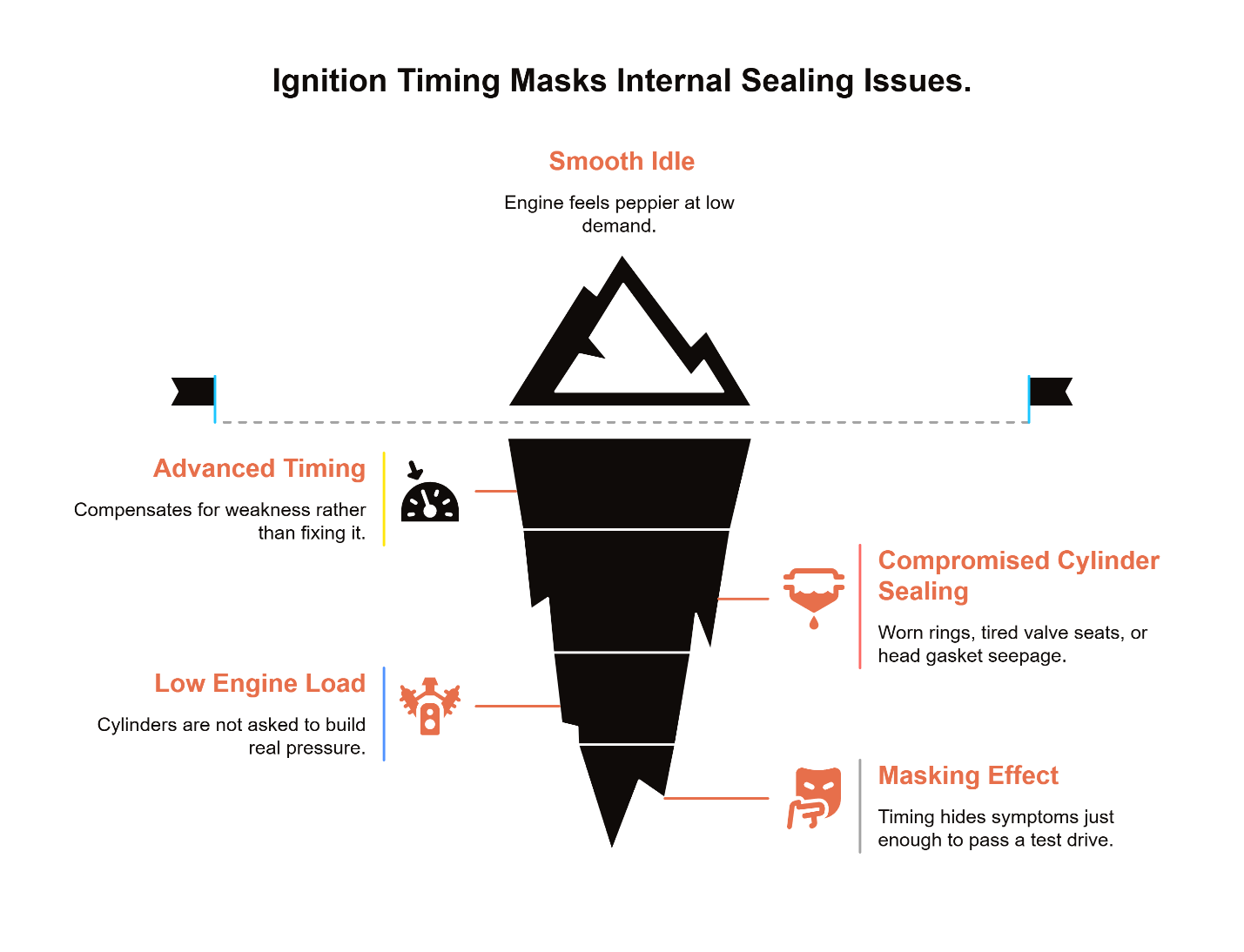 Ignition Timing Masks Internal Sealing Issues.

Smooth Idle

Engine feels peppier at low demand.

Advanced Timing

Compensates for weakness rather than fixing it.

Compromised Cylinder Sealing

Worn rings, tired valve seats, or head gasket seepage.

Low Engine Load

Cylinders are not asked to build real pressure.

Masking Effect

Timing hides symptoms just enough to pass a test drive.