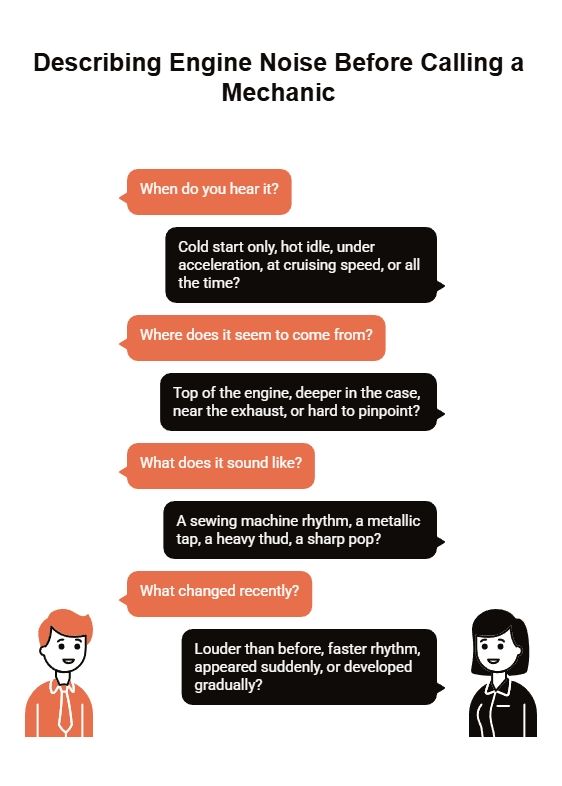 Describing Engine Noise Before Calling a Mechanic

When do you hear it?

Cold start only, hot idle, under acceleration, at cruising speed, or all the time?

Where does it seem to come from?

Top of the engine, deeper in the case, near the exhaust, or hard to pinpoint?

What does it sound like?

A sewing machine rhythm, a metallic tap, a heavy thud, a sharp pop?

What changed recently?

Louder than before, faster rhythm, appeared suddenly, or developed gradually?