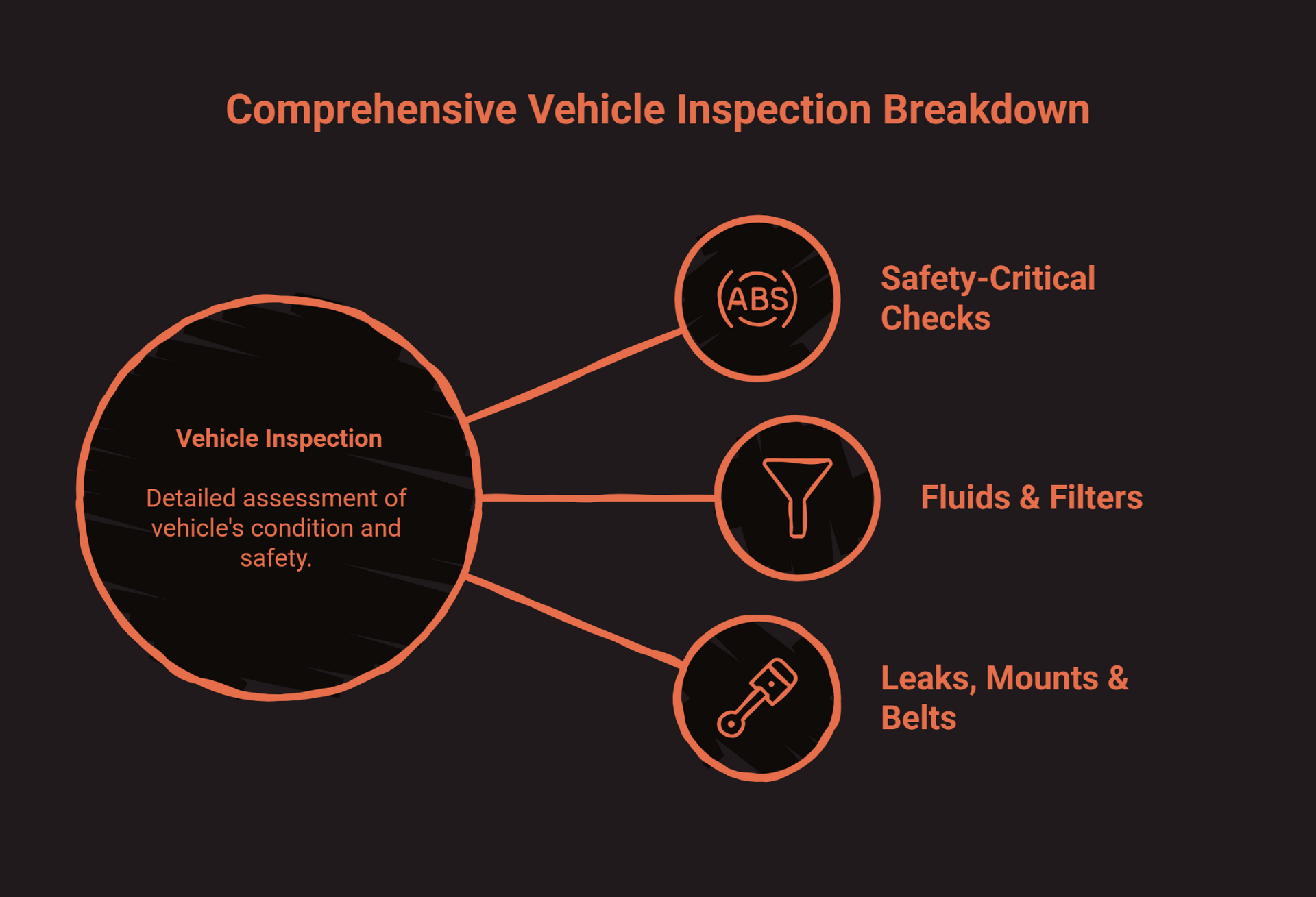 Comprehensive Vehicle Inspection Breakdown

Vehicle Inspection

Detailed assessment of vehicle's condition and safety.

ABS

Safety-Critical Checks

Fluids & Filters

Leaks, Mounts & Belts