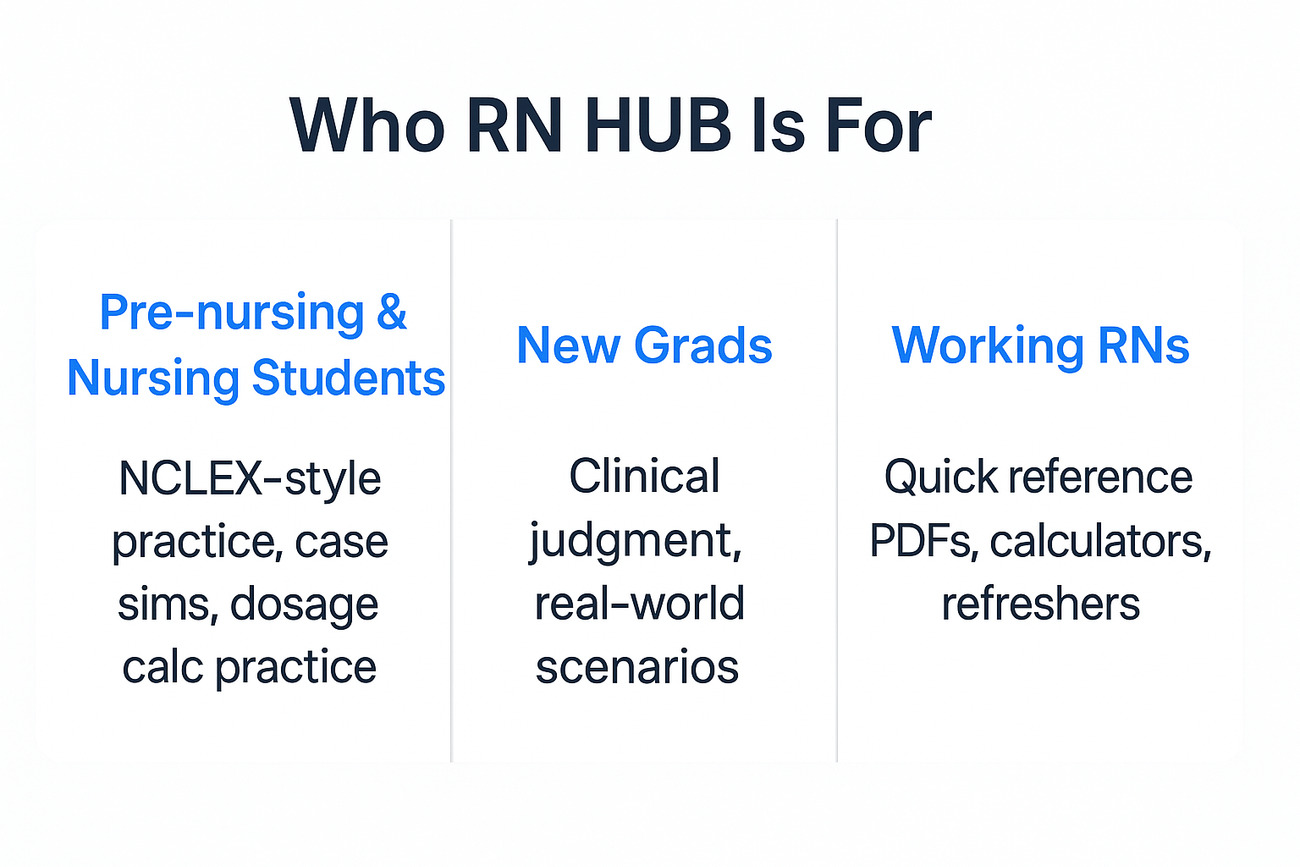 Who RN HUB Is For

Pre-nursing & Nursing Students

NCLEX-style practice, case sims, dosage calc practice

New Grads

Clinical judgment, real-world scenarios

Working RNs

Quick reference PDFs, calculators, refreshers