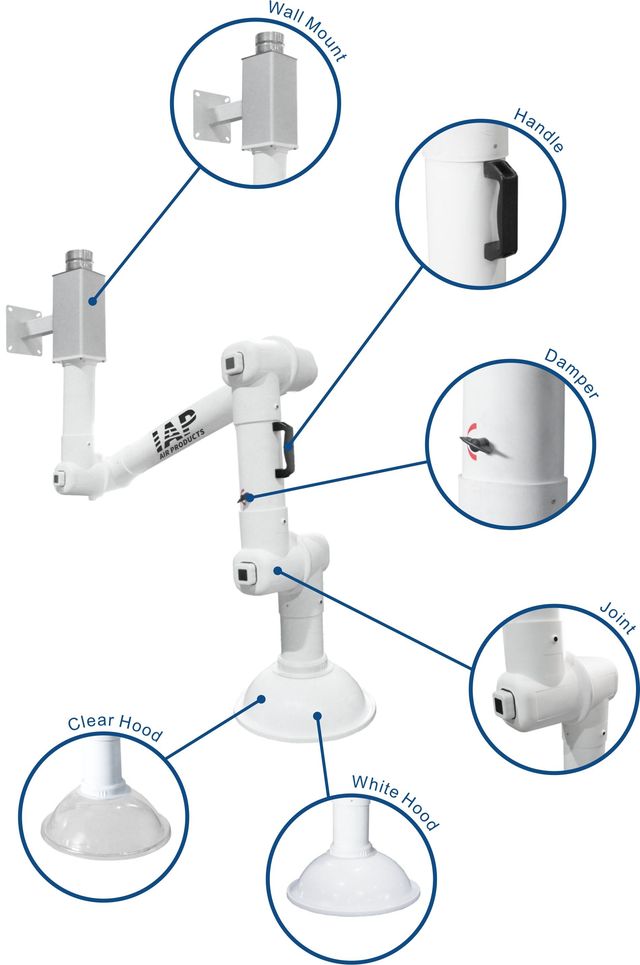 Wall Mount

Handle

Damper

IAP
AIR PRODUCTS

Joint

Clear Hood

White Hood