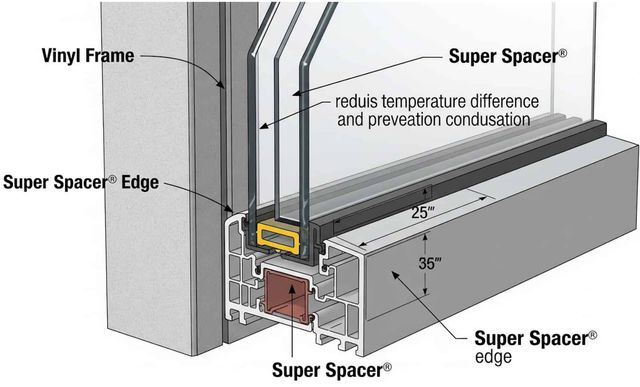 Vinyl Frame

Super Spacer®

reduis temperature difference and preveation condusation

Super Spacer® Edge

25‴

35‴

Super Spacer® edge

Super Spacer®