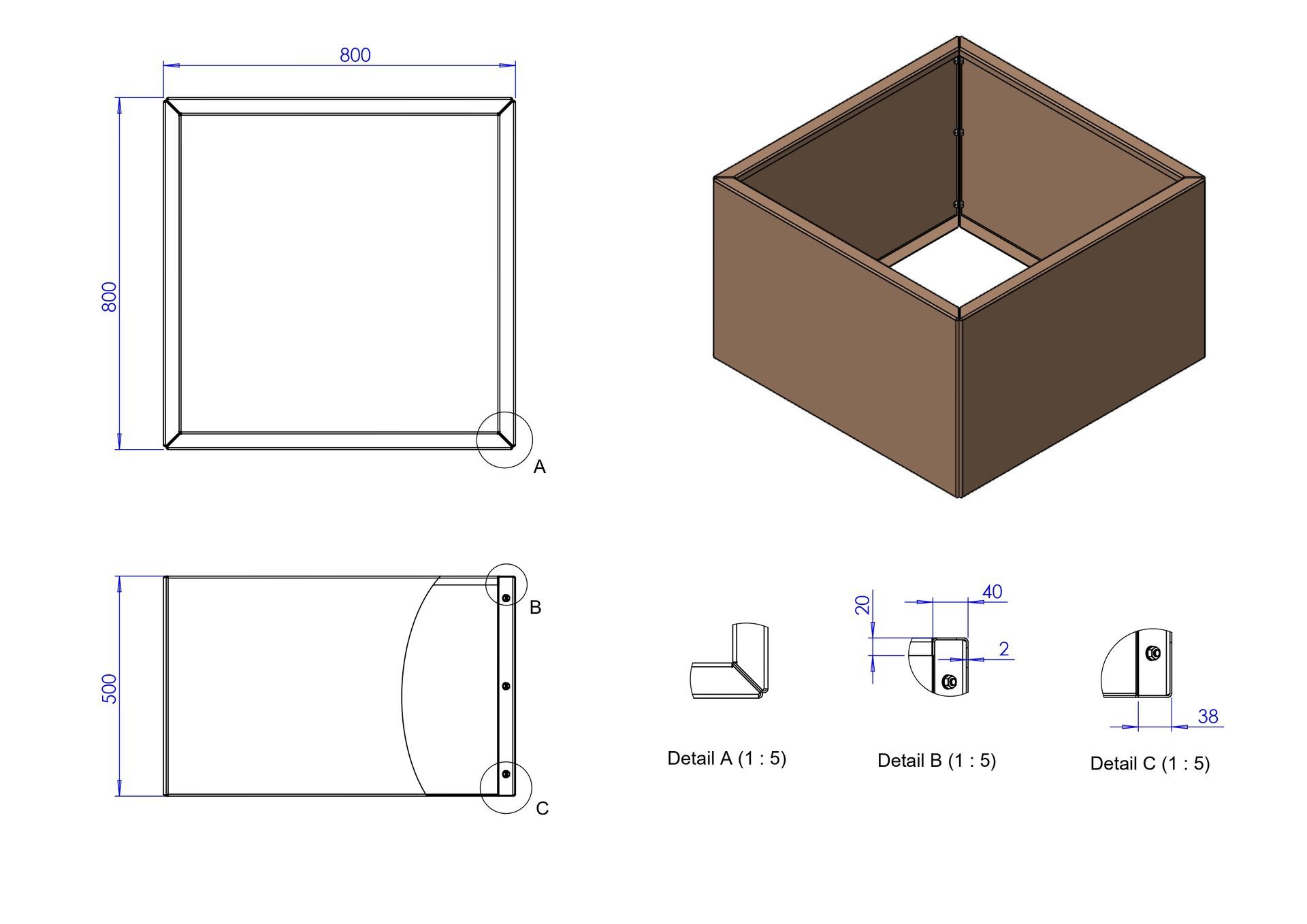 800

800

A

500

B

C

20

40

2

38

Detail A (1 : 5)

Detail B (1 : 5)

Detail C (1 : 5)