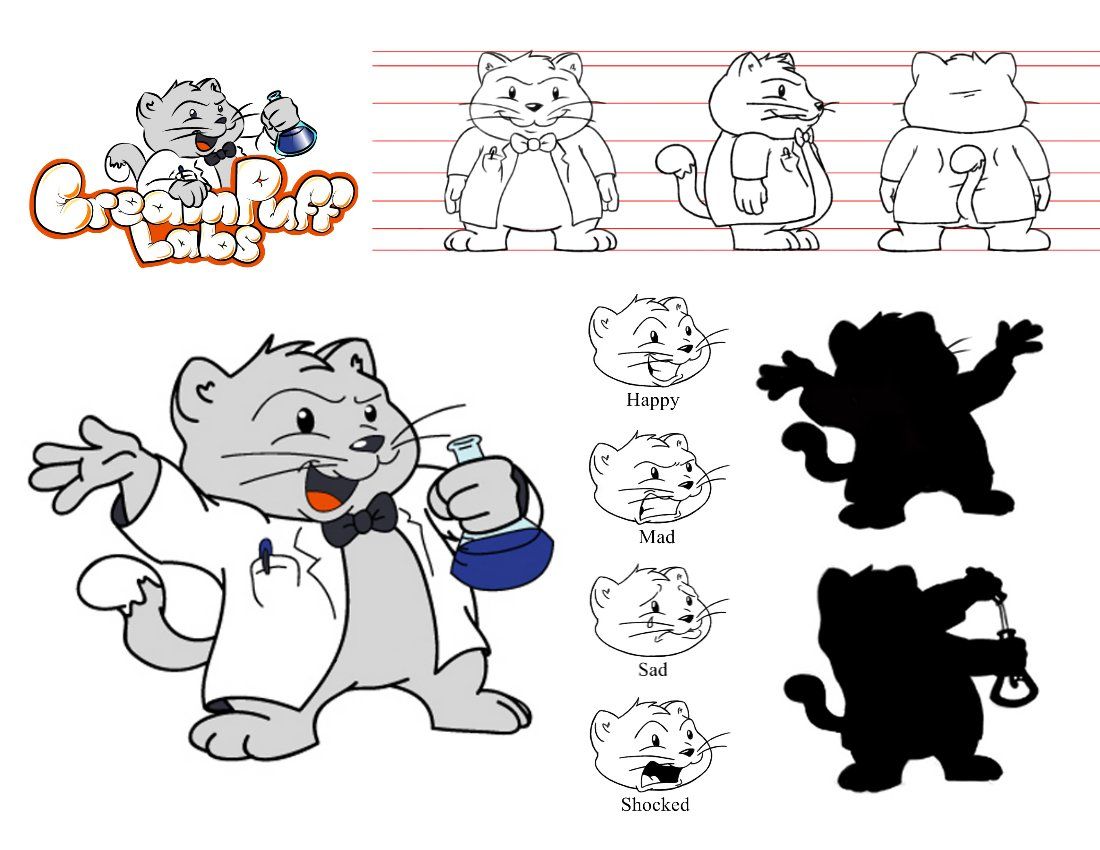 CreamPuff Labs

Happy

Mad

Sad

Shocked