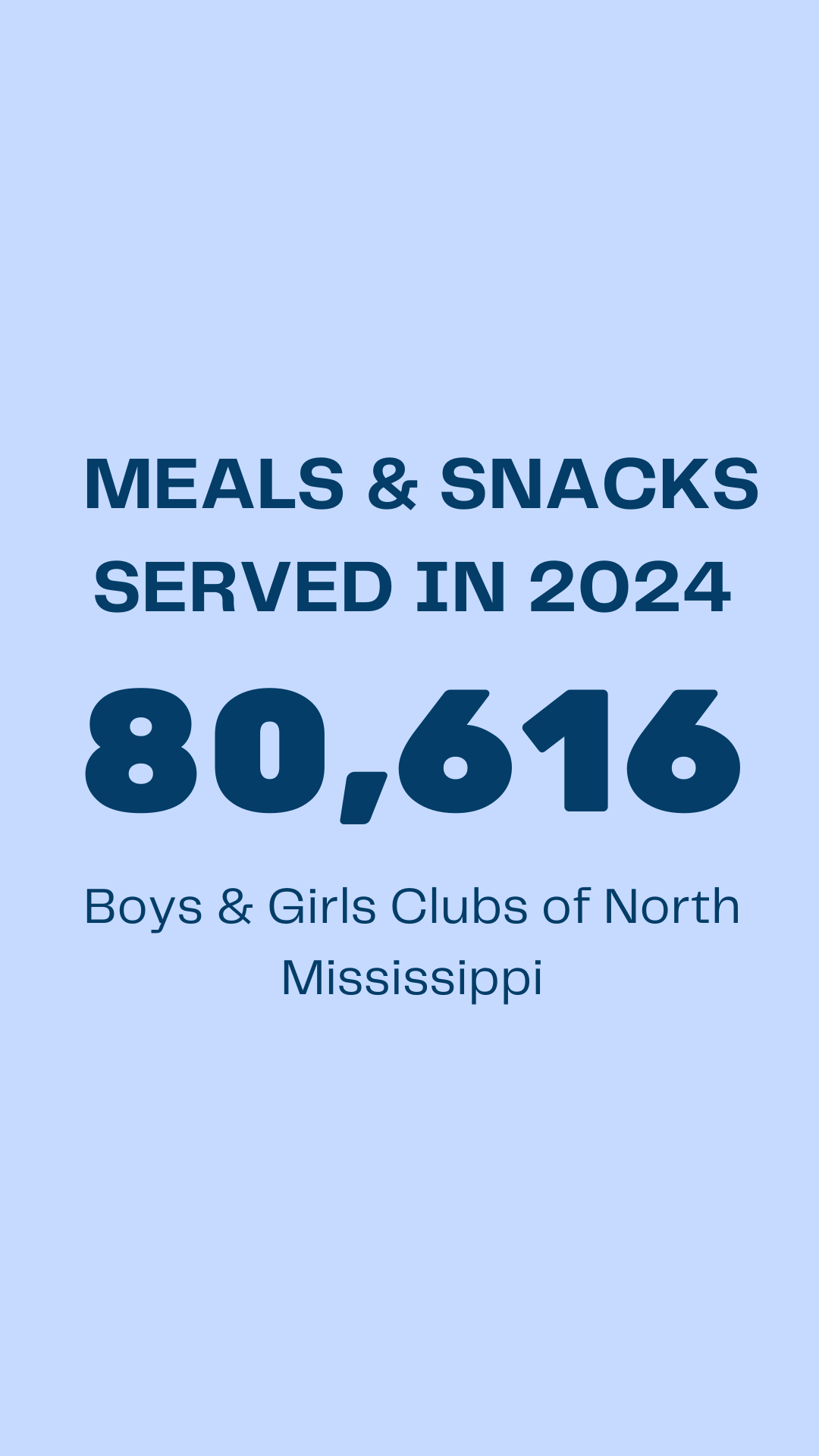 MEALS & SNACKS SERVED IN 2024

80,616

Boys & Girls Clubs of North Mississippi