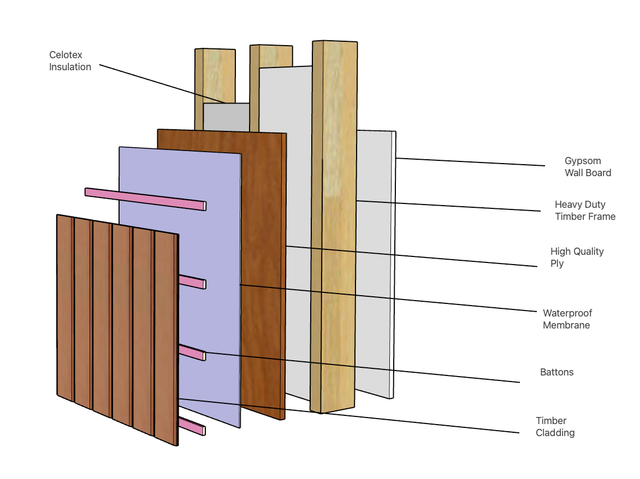 Celotex Insulation

Gypsom Wall Board

Heavy Duty Timber Frame

High Quality Ply

Waterproof Membrane

Battons

Timber Cladding