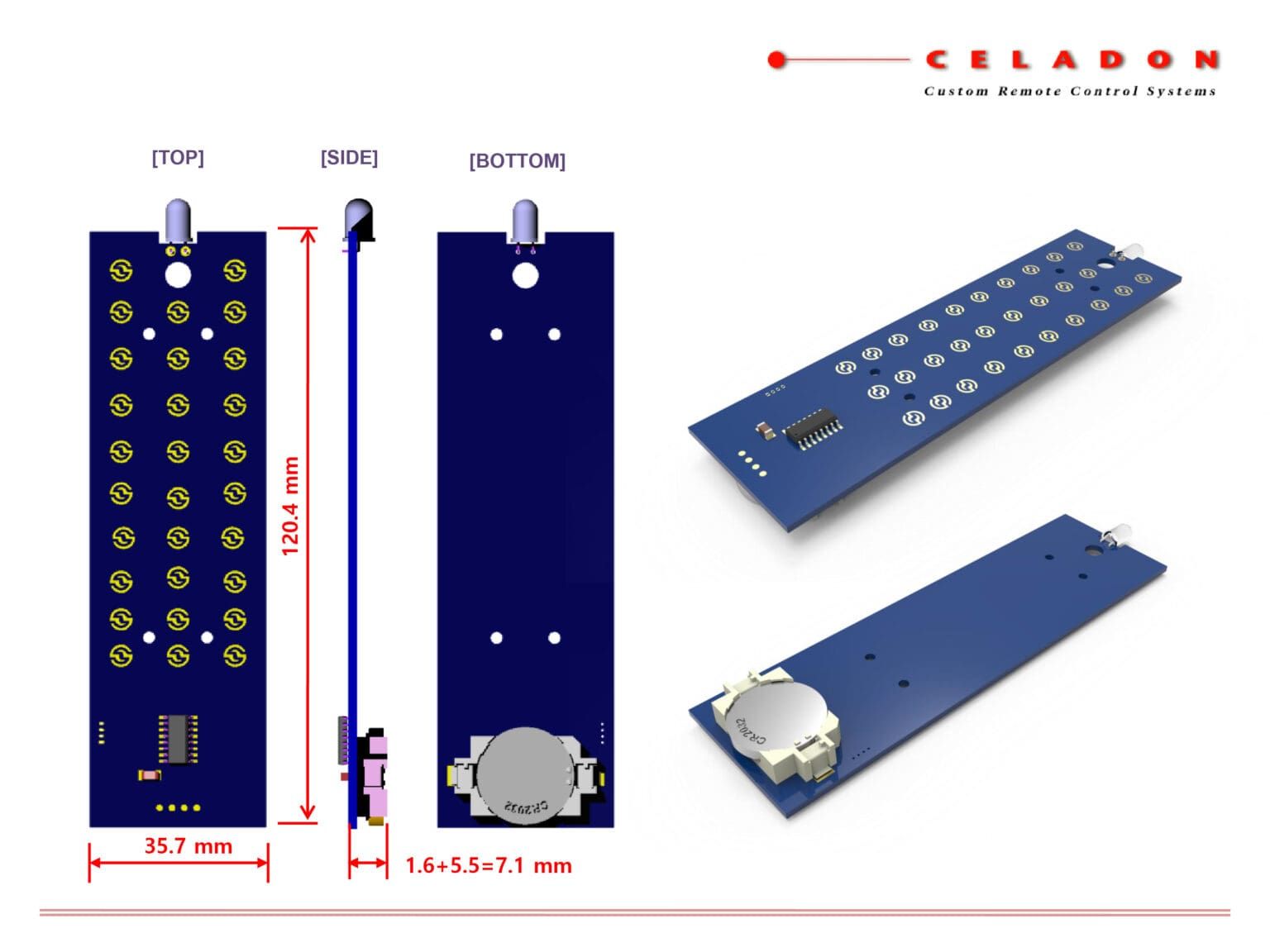 CELADON
Custom Remote Control Systems

[TOP]

[SIDE]

[BOTTOM]

120.4 mm

35.7 mm

1.6+5.5=7.1 mm

CR2032

CR2032