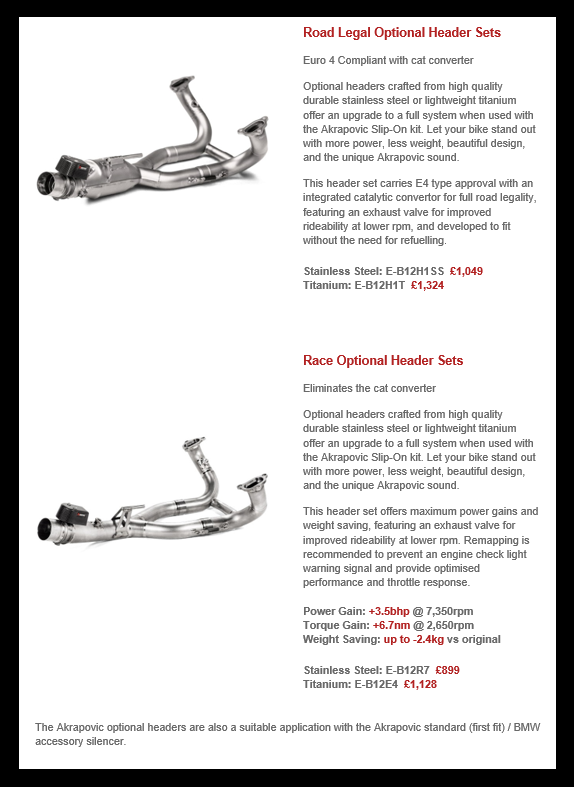 Road Legal Optional Header Sets

Euro 4 Compliant with cat converter

Optional headers crafted from high quality durable stainless steel or lightweight titanium offer an upgrade to a full system when used with the Akrapovic Slip-On kit. Let your bike stand out with more power, less weight, beautiful design, and the unique Akrapovic sound.

This header set carries E4 type approval with an integrated catalytic convertor for full road legality, featuring an exhaust valve for improved rideability at lower rpm, and developed to fit without the need for refuelling.

Stainless Steel: E-B12H1SS £1,049
Titanium: E-B12H1T £1,324

Race Optional Header Sets

Eliminates the cat converter

Optional headers crafted from high quality durable stainless steel or lightweight titanium offer an upgrade to a full system when used with the Akrapovic Slip-On kit. Let your bike stand out with more power, less weight, beautiful design, and the unique Akrapovic sound.

This header set offers maximum power gains and weight saving, featuring an exhaust valve for improved rideability at lower rpm. Remapping is recommended to prevent an engine check light warning signal and provide optimised performance and throttle response.

Power Gain: +3.5bhp @ 7,350rpm
Torque Gain: +6.7nm @ 2,650rpm
Weight Saving: up to -2.4kg vs original

Stainless Steel: E-B12R7 £899
Titanium: E-B12E4 £1,128

The Akrapovic optional headers are also a suitable application with the Akrapovic standard (first fit) / BMW accessory silencer.