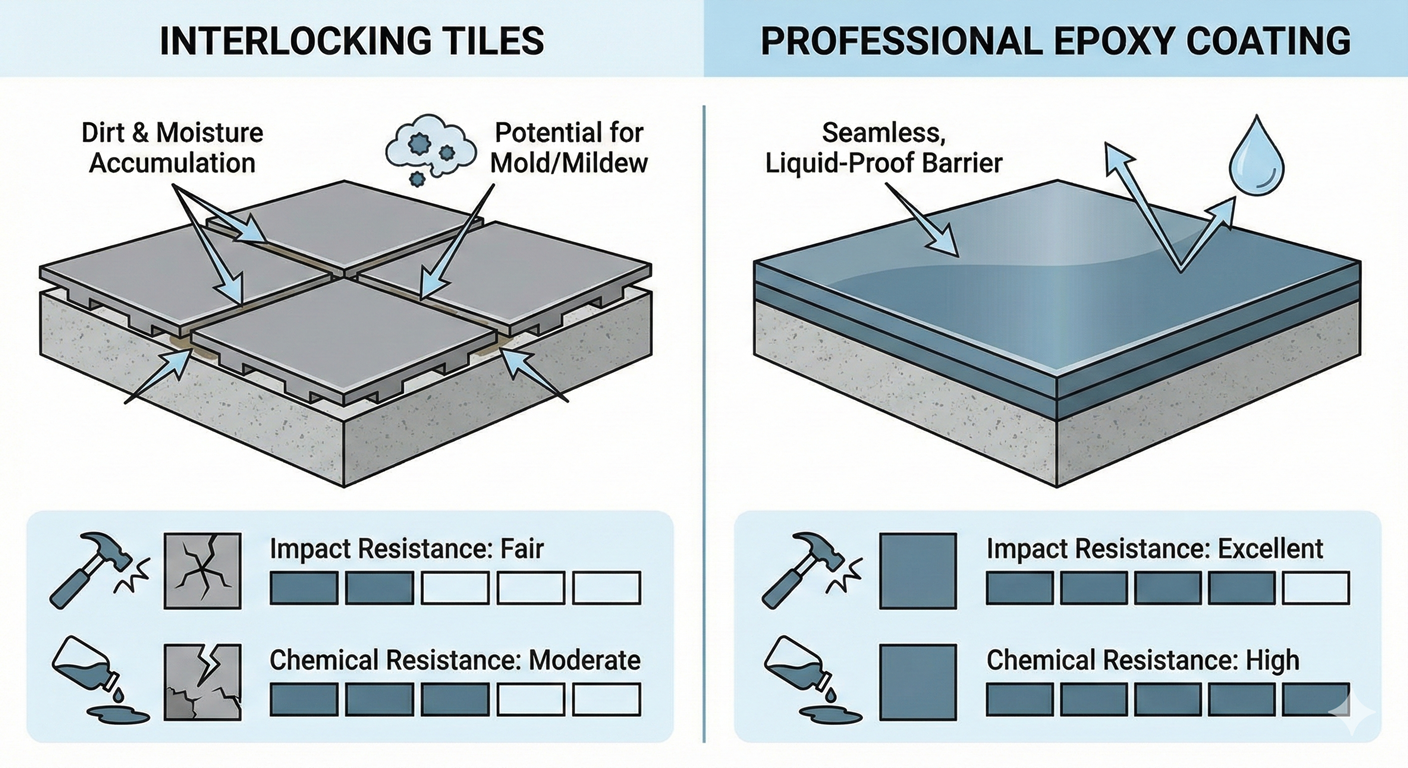 INTERLOCKING TILES

Dirt & Moisture Accumulation

Potential for Mold/Mildew

Impact Resistance: Fair

Chemical Resistance: Moderate

PROFESSIONAL EPOXY COATING

Seamless, Liquid-Proof Barrier

Impact Resistance: Excellent

Chemical Resistance: High