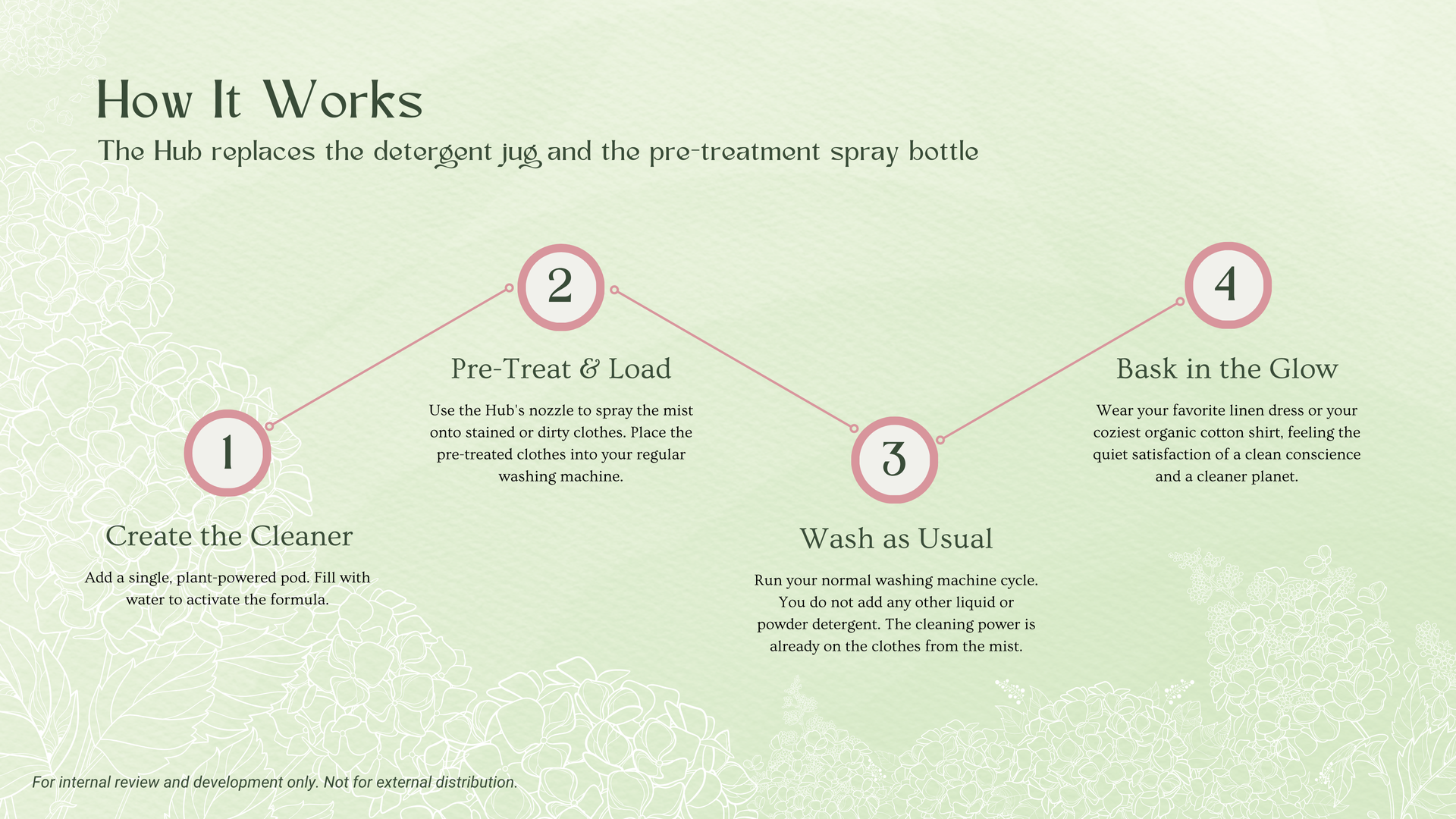 How It Works

The Hub replaces the detergent jug and the pre-treatment spray bottle

1

Create the Cleaner

Add a single, plant-powered pod. Fill with water to activate the formula.

2

Pre-Treat & Load

Use the Hub's nozzle to spray the mist onto stained or dirty clothes. Place the pre-treated clothes into your regular washing machine.

3

Wash as Usual

Run your normal washing machine cycle. You do not add any other liquid or powder detergent. The cleaning power is already on the clothes from the mist.

4

Bask in the Glow

Wear your favorite linen dress or your coziest organic cotton shirt, feeling the quiet satisfaction of a clean conscience and a cleaner planet.

For internal review and development only. Not for external distribution.