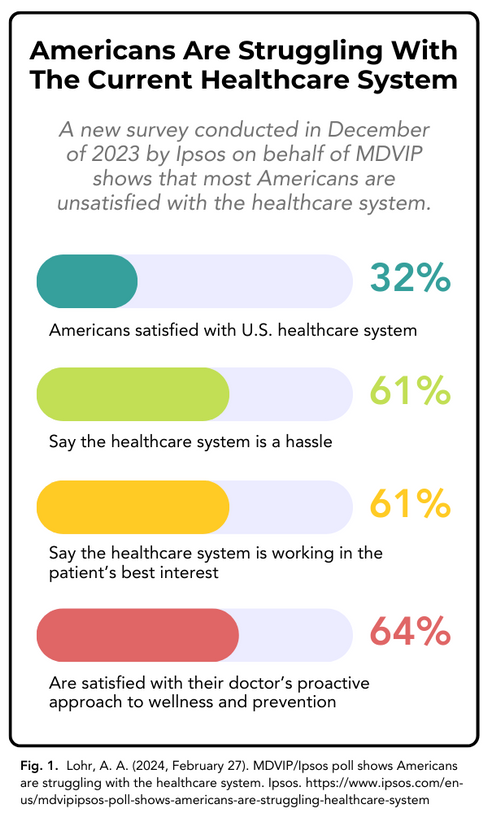 Americans Are Struggling With The Current Healthcare System

A new survey conducted in December of 2023 by Ipsos on behalf of MDVIP shows that most Americans are unsatisfied with the healthcare system.

32%

Americans satisfied with U.S. healthcare system

61%

Say the healthcare system is a hassle

61%

Say the healthcare system is working in the patient's best interest

64%

Are satisfied with their doctor's proactive approach to wellness and prevention

Fig. 1. Lohr, A. A. (2024, February 27). MDVIP/Ipsos poll shows Americans are struggling with the healthcare system. Ipsos. https://www.ipsos.com/en-us/mdvipipsos-poll-shows-americans-are-struggling-healthcare-system