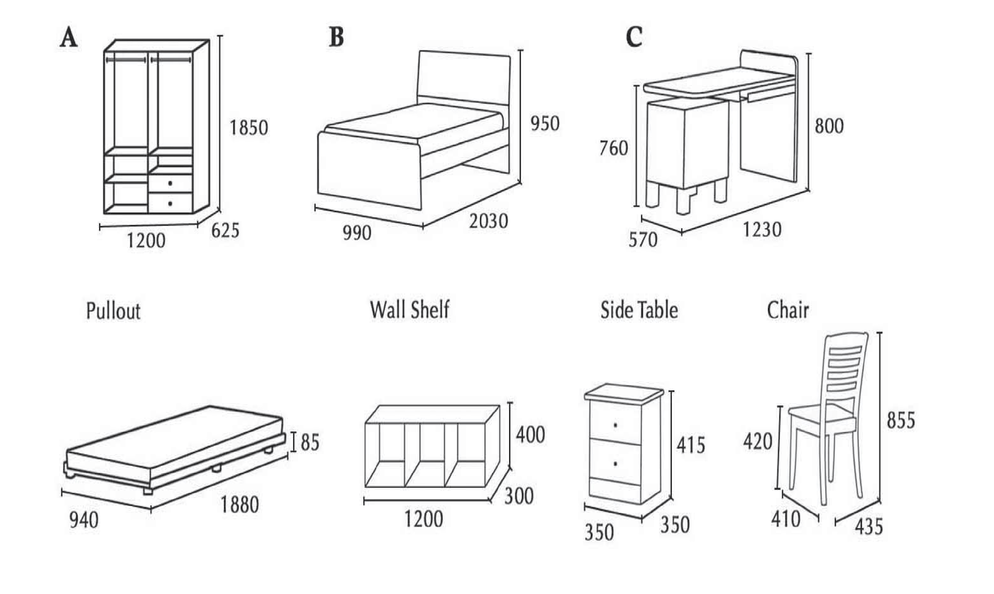 A

1850

1200 625

B

950

990 2030

C

760 800

570 1230

Pullout

85

940 1880

Wall Shelf

400

1200 300

Side Table

415

350 350

Chair

420 855

410 435