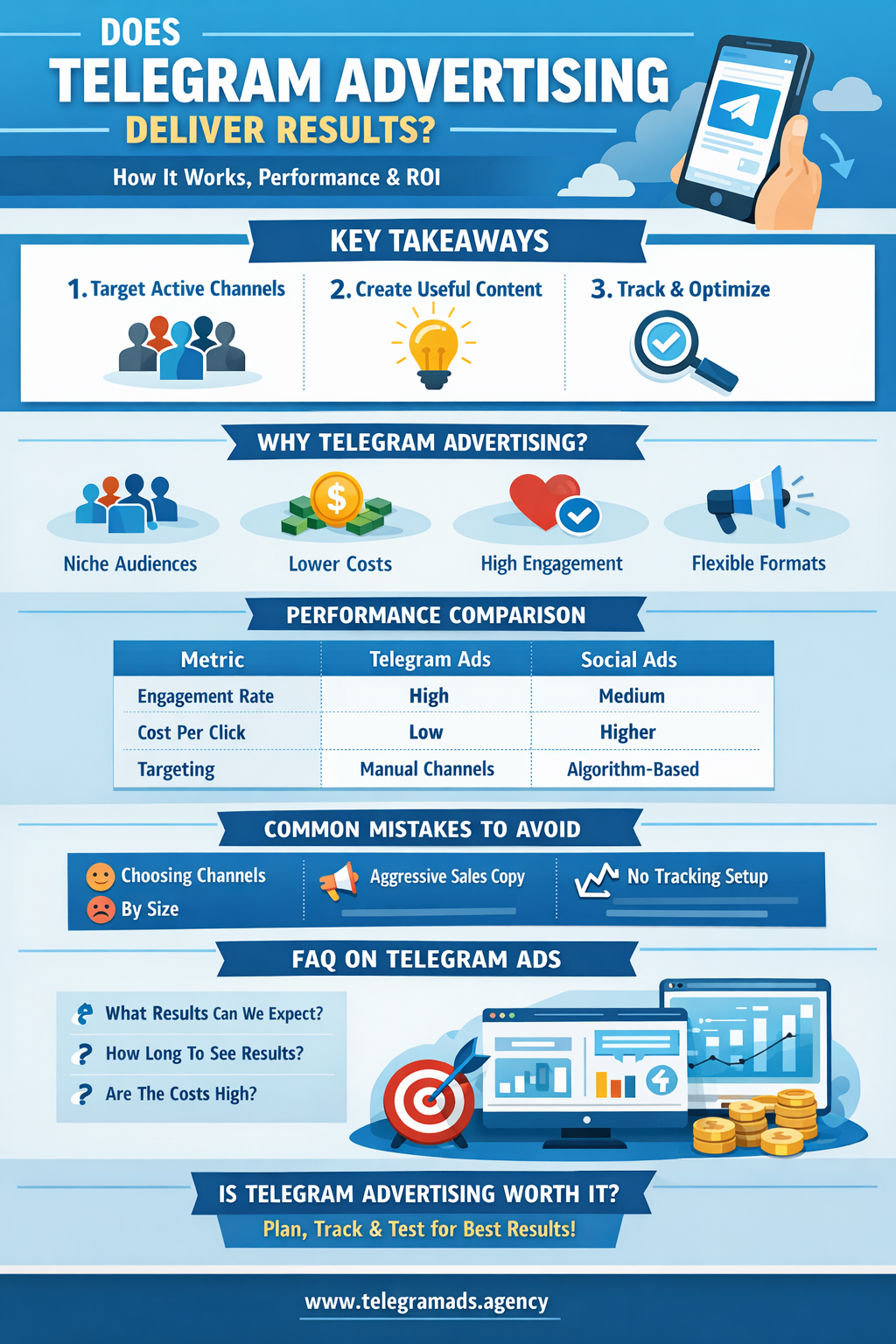 DOES
TELEGRAM ADVERTISING
DELIVER RESULTS?
How It Works, Performance & ROI

KEY TAKEAWAYS

1. Target Active Channels
2. Create Useful Content
3. Track & Optimize

WHY TELEGRAM ADVERTISING?

Niche Audiences
Lower Costs
High Engagement
Flexible Formats

PERFORMANCE COMPARISON

| Metric | Telegram Ads | Social Ads |
|---|---|---|
| Engagement Rate | High | Medium |
| Cost Per Click | Low | Higher |
| Targeting | Manual Channels | Algorithm-Based |

COMMON MISTAKES TO AVOID

Choosing Channels By Size
Aggressive Sales Copy
No Tracking Setup

FAQ ON TELEGRAM ADS

What Results Can We Expect?
How Long To See Results?
Are The Costs High?

IS TELEGRAM ADVERTISING WORTH IT?
Plan, Track & Test for Best Results!

www.telegramads.agency