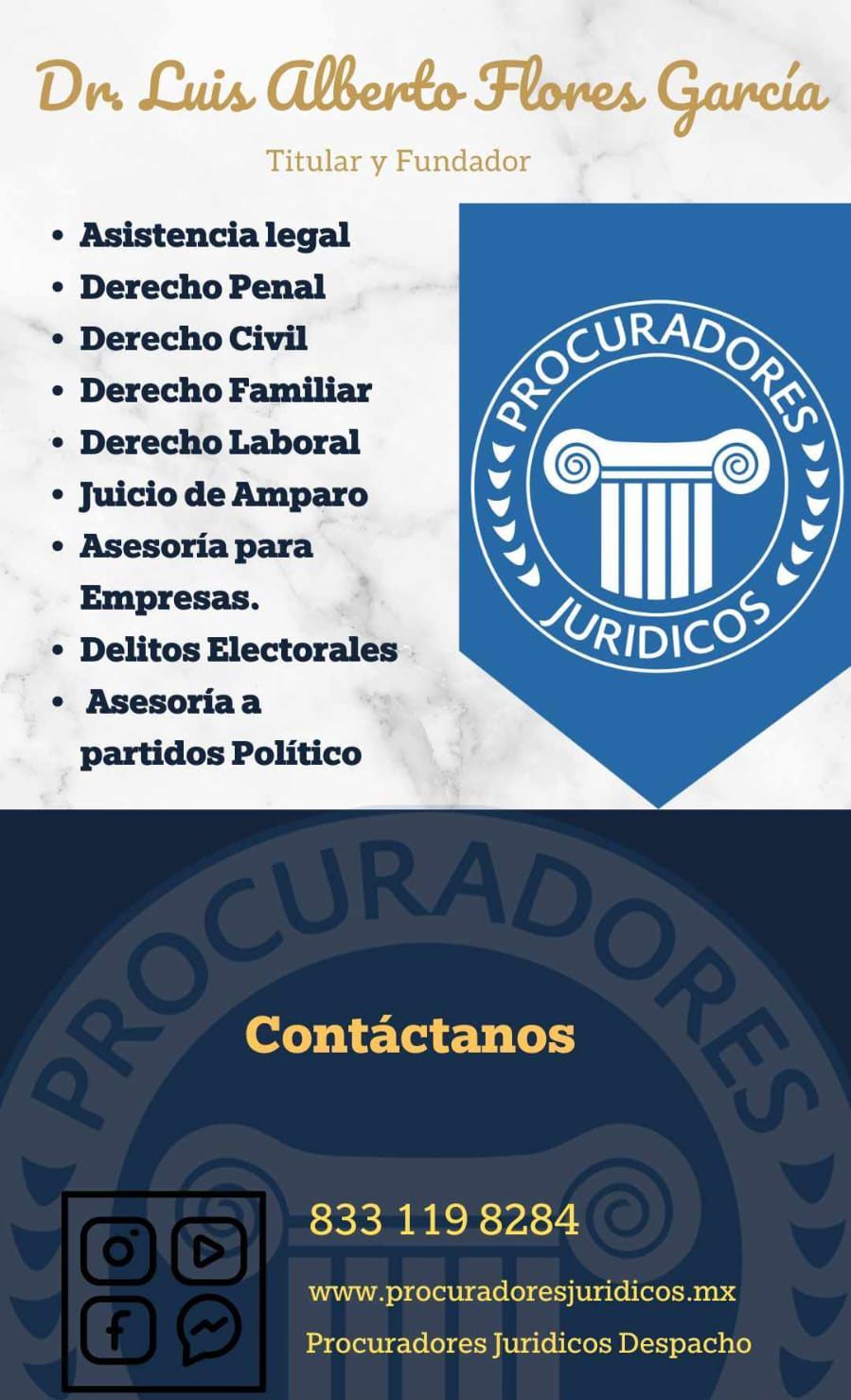 Dr. Luis Alberto Flores García

Titular y Fundador

• Asistencia legal
• Derecho Penal
• Derecho Civil
• Derecho Familiar
• Derecho Laboral
• Juicio de Amparo
• Asesoría para Empresas.
• Delitos Electorales
• Asesoría a partidos Político

PROCURADORES
JURIDICOS

Contáctanos

833 119 8284

www.procuradoresjuridicos.mx

Procuradores Juridicos Despacho

PROCURADORES