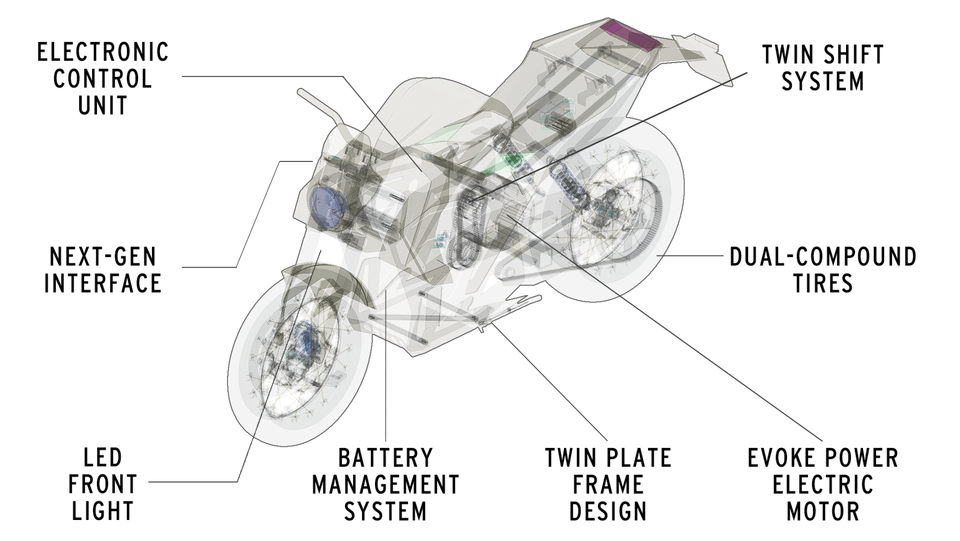 ELECTRONIC CONTROL UNIT

TWIN SHIFT SYSTEM

NEXT-GEN INTERFACE

DUAL-COMPOUND TIRES

LED FRONT LIGHT

BATTERY MANAGEMENT SYSTEM

TWIN PLATE FRAME DESIGN

EVOKE POWER ELECTRIC MOTOR