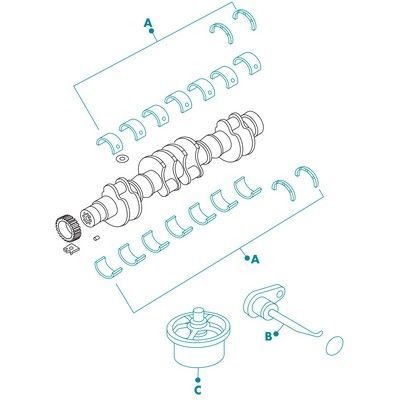 A

A

B

C