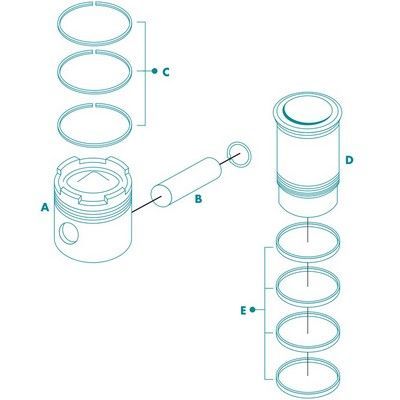 C

D

A

B

E