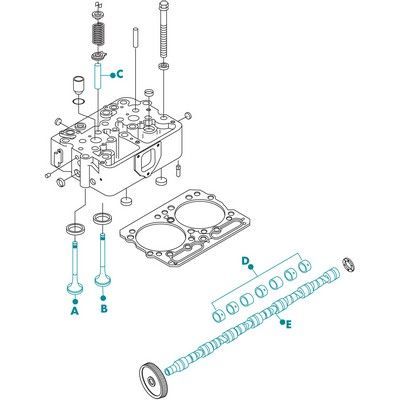 C

D

A

B

E