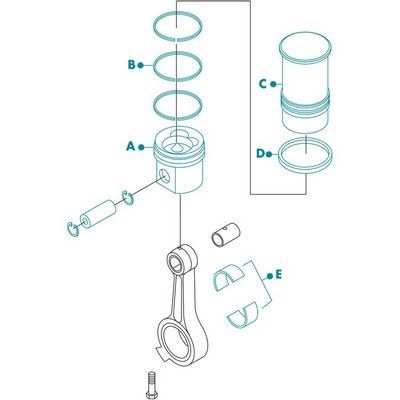 B
C
A
D
E