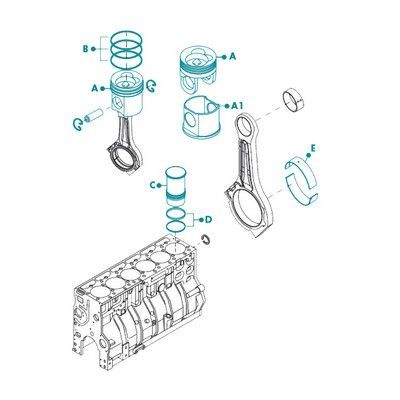 B
A
A
A1
E
C
D