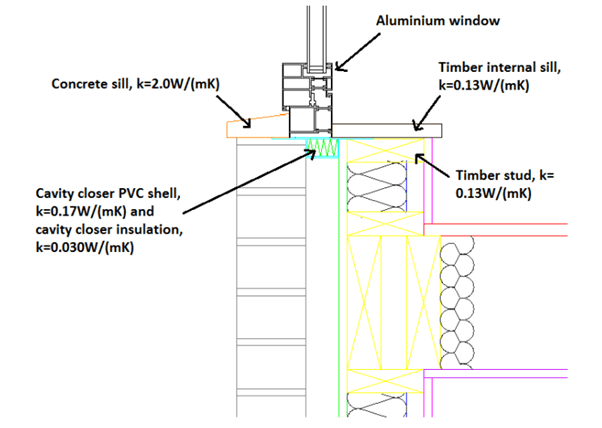 Aluminium window

Timber internal sill, k=0.13W/(mK)

Concrete sill, k=2.0W/(mK)

Timber stud, k= 0.13W/(mK)

Cavity closer PVC shell, k=0.17W/(mK) and cavity closer insulation, k=0.030W/(mK)