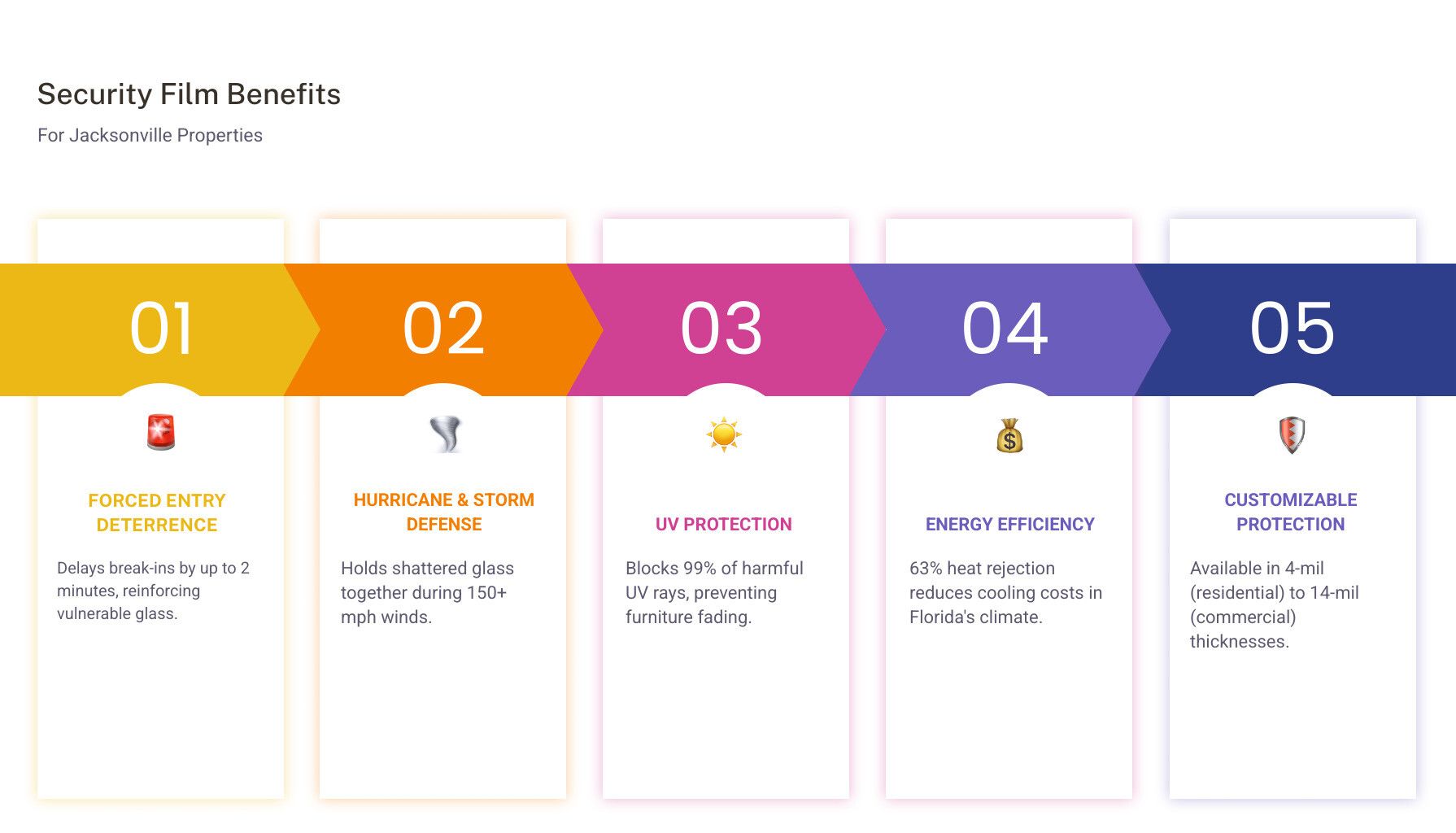 Security Film Benefits

For Jacksonville Properties

01

FORCED ENTRY DETERRENCE

Delays break-ins by up to 2 minutes, reinforcing vulnerable glass.

02

HURRICANE & STORM DEFENSE

Holds shattered glass together during 150+ mph winds.

03

UV PROTECTION

Blocks 99% of harmful UV rays, preventing furniture fading.

04

ENERGY EFFICIENCY

63% heat rejection reduces cooling costs in Florida's climate.

05

CUSTOMIZABLE PROTECTION

Available in 4-mil (residential) to 14-mil (commercial) thicknesses.