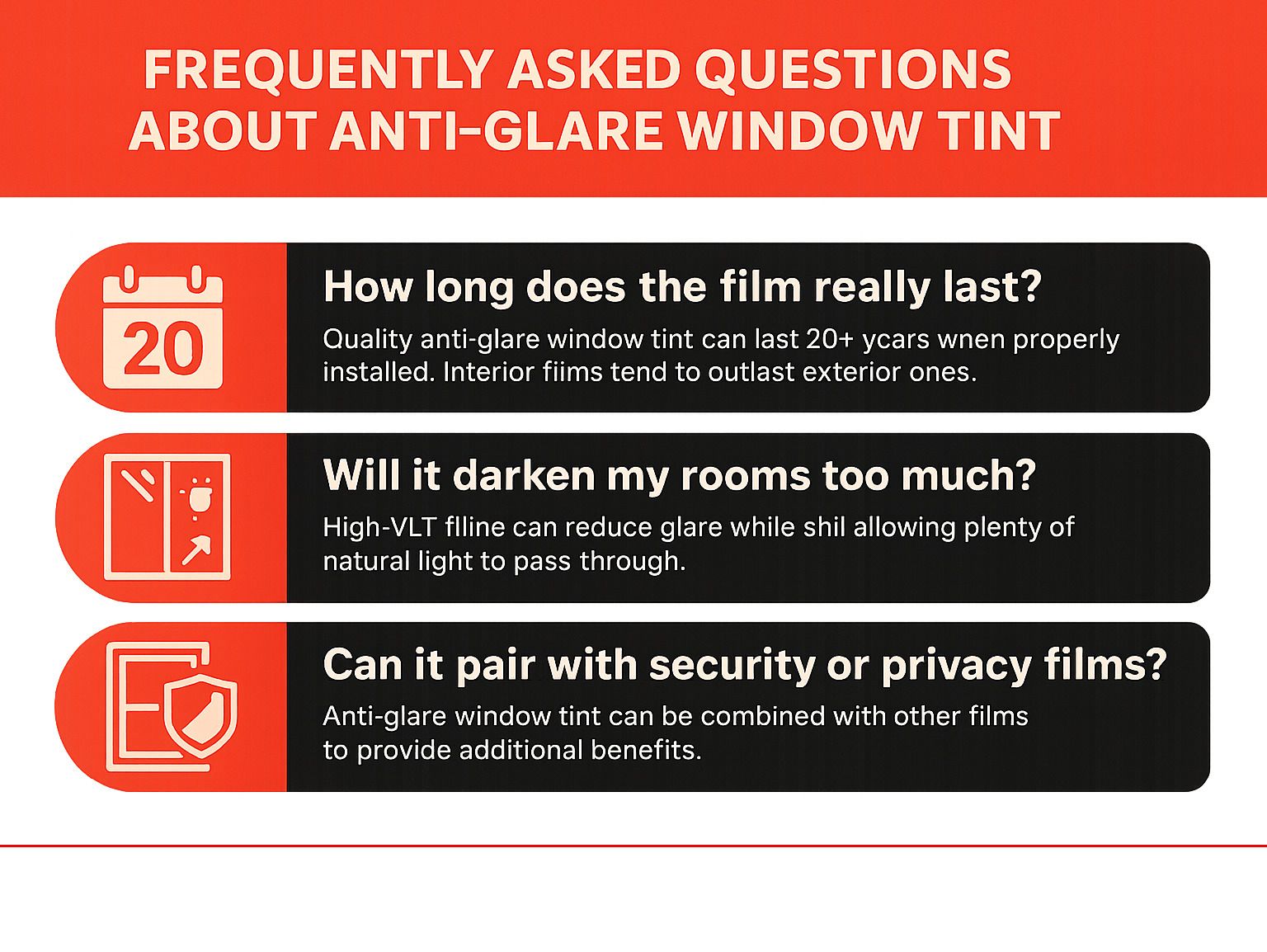 FREQUENTLY ASKED QUESTIONS ABOUT ANTI-GLARE WINDOW TINT

20

How long does the film really last?

Quality anti-glare window tint can last 20+ ycars wnen properly installed. Interior fiims tend to outlast exterior ones.

Will it darken my rooms too much?

High-VLT flline can reduce glare while shil allowing plenty of natural light to pass through.

Can it pair with security or privacy films?

Anti-glare window tint can be combined with other films to provide additional benefits.