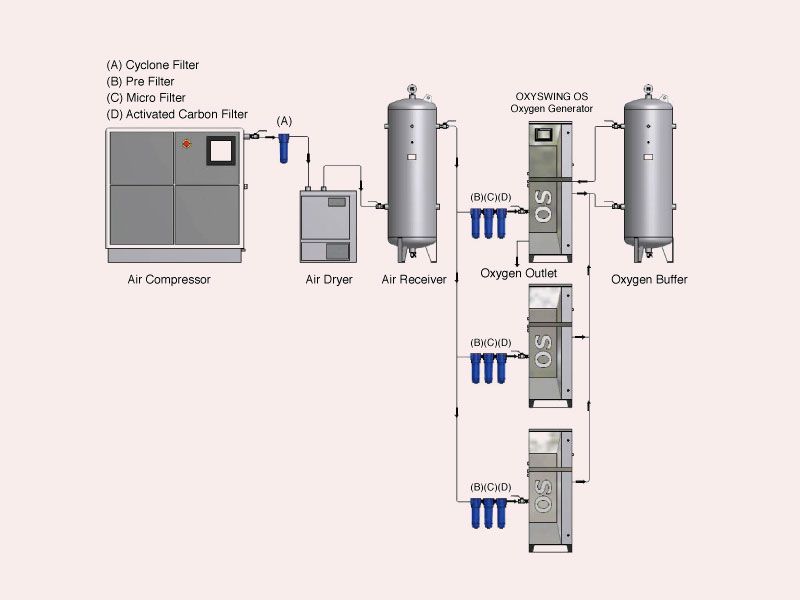 (A) Cyclone Filter
(B) Pre Filter
(C) Micro Filter
(D) Activated Carbon Filter

(A)

OXYSWING OS
Oxygen Generator

(B)(C)(D)

OS

Air Compressor

Air Dryer

Air Receiver

Oxygen Outlet

Oxygen Buffer

(B)(C)(D)

OS

(B)(C)(D)

OS