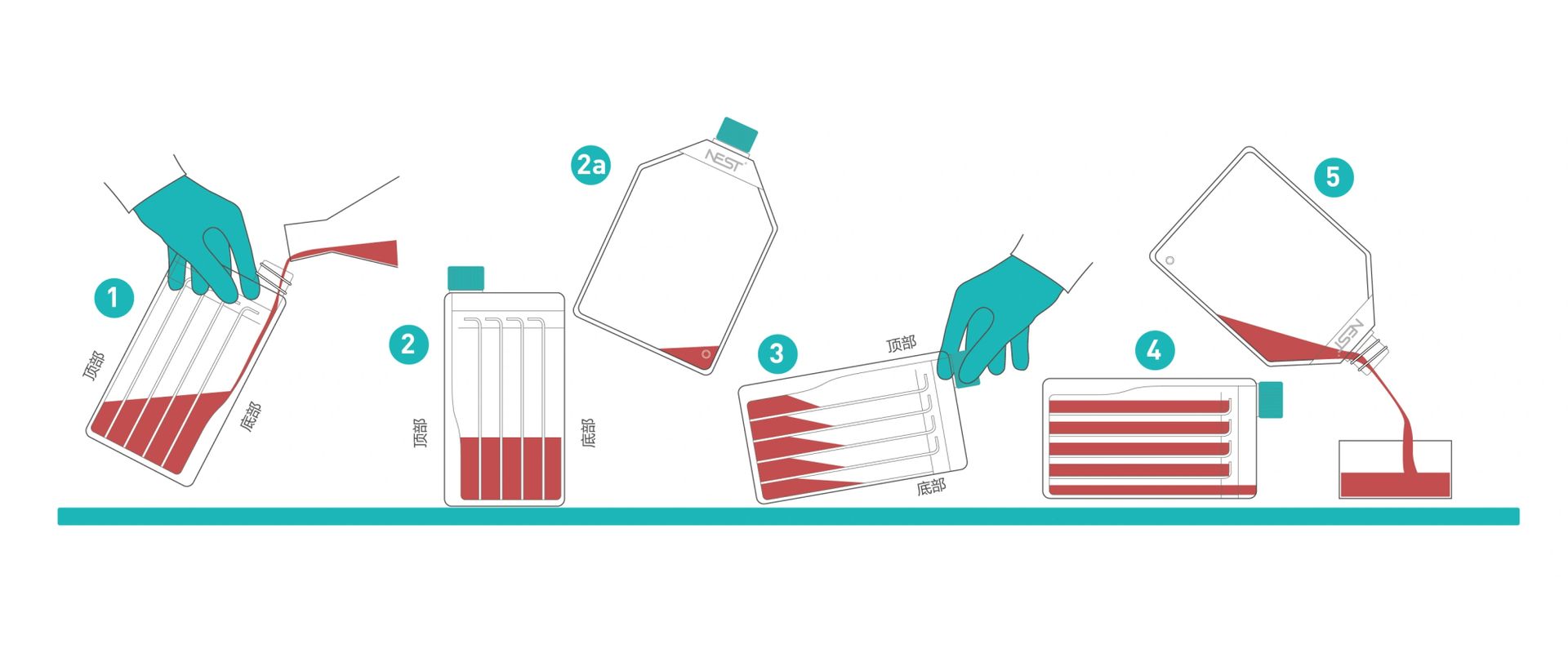 1
顶部
底部
2
顶部
底部
2a
NEST
3
顶部
底部
4
5
NEST