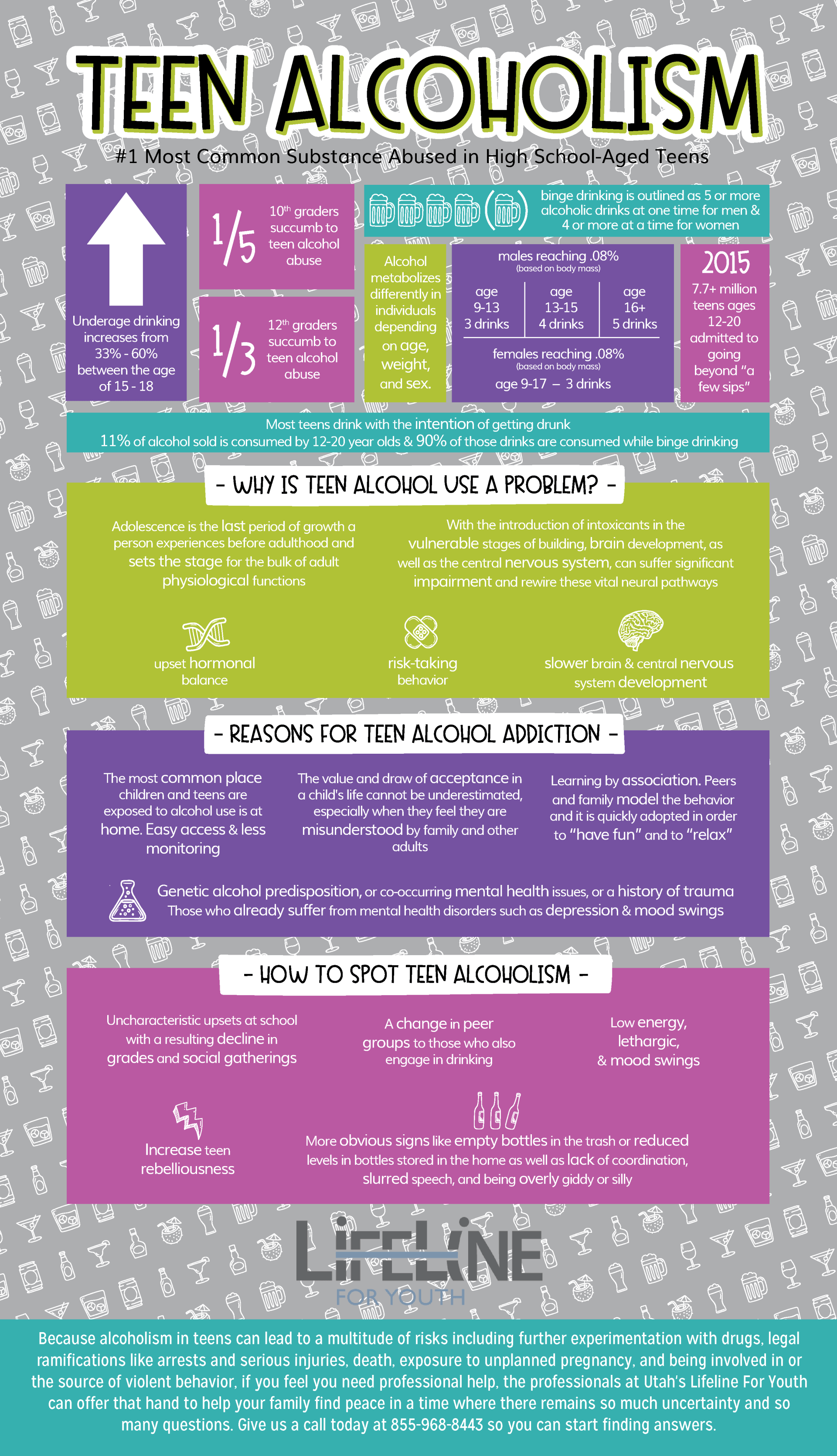 TEEN ALCOHOLISM

#1 Most Common Substance Abused in High School-Aged Teens

Underage drinking increases from 33% - 60% between the age of 15 - 18

1/5 10th graders succumb to teen alcohol abuse

1/3 12th graders succumb to teen alcohol abuse

binge drinking is outlined as 5 or more alcoholic drinks at one time for men & 4 or more at a time for women

Alcohol metabolizes differently in individuals depending on age, weight, and sex.

males reaching .08% (based on body mass)

| age 9-13 3 drinks | age 13-15 4 drinks | age 16+ 5 drinks |
|---|---|---|

females reaching .08% (based on body mass)
age 9-17 – 3 drinks

2015
7.7+ million teens ages 12-20 admitted to going beyond "a few sips"

Most teens drink with the intention of getting drunk
11% of alcohol sold is consumed by 12-20 year olds & 90% of those drinks are consumed while binge drinking

- WHY IS TEEN ALCOHOL USE A PROBLEM? -

Adolescence is the last period of growth a person experiences before adulthood and sets the stage for the bulk of adult physiological functions

With the introduction of intoxicants in the vulnerable stages of building, brain development, as well as the central nervous system, can suffer significant impairment and rewire these vital neural pathways

upset hormonal balance

risk-taking behavior

slower brain & central nervous system development

- REASONS FOR TEEN ALCOHOL ADDICTION -

The most common place children and teens are exposed to alcohol use is at home. Easy access & less monitoring

The value and draw of acceptance in a child's life cannot be underestimated, especially when they feel they are misunderstood by family and other adults

Learning by association. Peers and family model the behavior and it is quickly adopted in order to "have fun" and to "relax"

Genetic alcohol predisposition, or co-occurring mental health issues, or a history of trauma
Those who already suffer from mental health disorders such as depression & mood swings

- HOW TO SPOT TEEN ALCOHOLISM -

Uncharacteristic upsets at school with a resulting decline in grades and social gatherings

A change in peer groups to those who also engage in drinking

Low energy, lethargic, & mood swings

Increase teen rebelliousness

More obvious signs like empty bottles in the trash or reduced levels in bottles stored in the home as well as lack of coordination, slurred speech, and being overly giddy or silly

LIFELINE FOR YOUTH

Because alcoholism in teens can lead to a multitude of risks including further experimentation with drugs, legal ramifications like arrests and serious injuries, death, exposure to unplanned pregnancy, and being involved in or the source of violent behavior, if you feel you need professional help, the professionals at Utah's Lifeline For Youth can offer that hand to help your family find peace in a time where there remains so much uncertainty and so many questions. Give us a call today at 855-968-8443 so you can start finding answers.