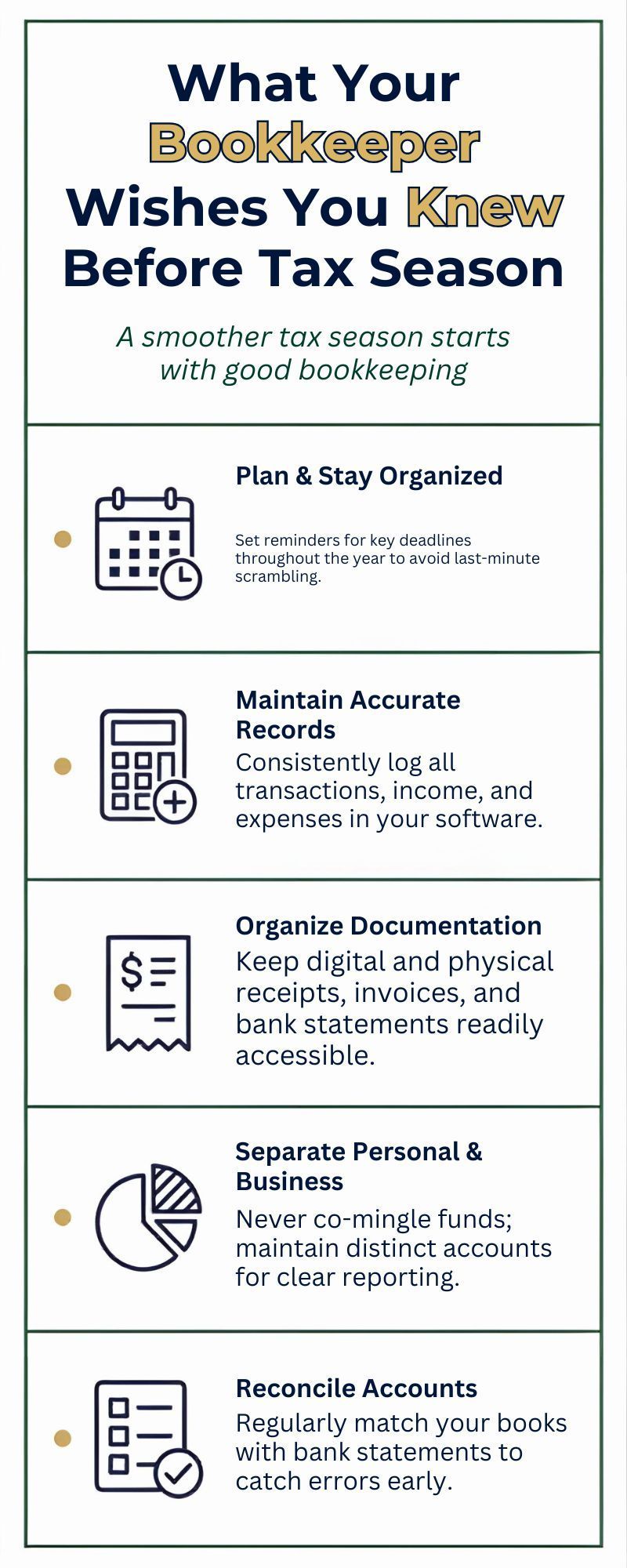 What Your Bookkeeper Wishes You Knew Before Tax Season

A smoother tax season starts with good bookkeeping

Plan & Stay Organized

Set reminders for key deadlines throughout the year to avoid last-minute scrambling.

Maintain Accurate Records

Consistently log all transactions, income, and expenses in your software.

Organize Documentation

Keep digital and physical receipts, invoices, and bank statements readily accessible.

Separate Personal & Business

Never co-mingle funds; maintain distinct accounts for clear reporting.

Reconcile Accounts

Regularly match your books with bank statements to catch errors early.