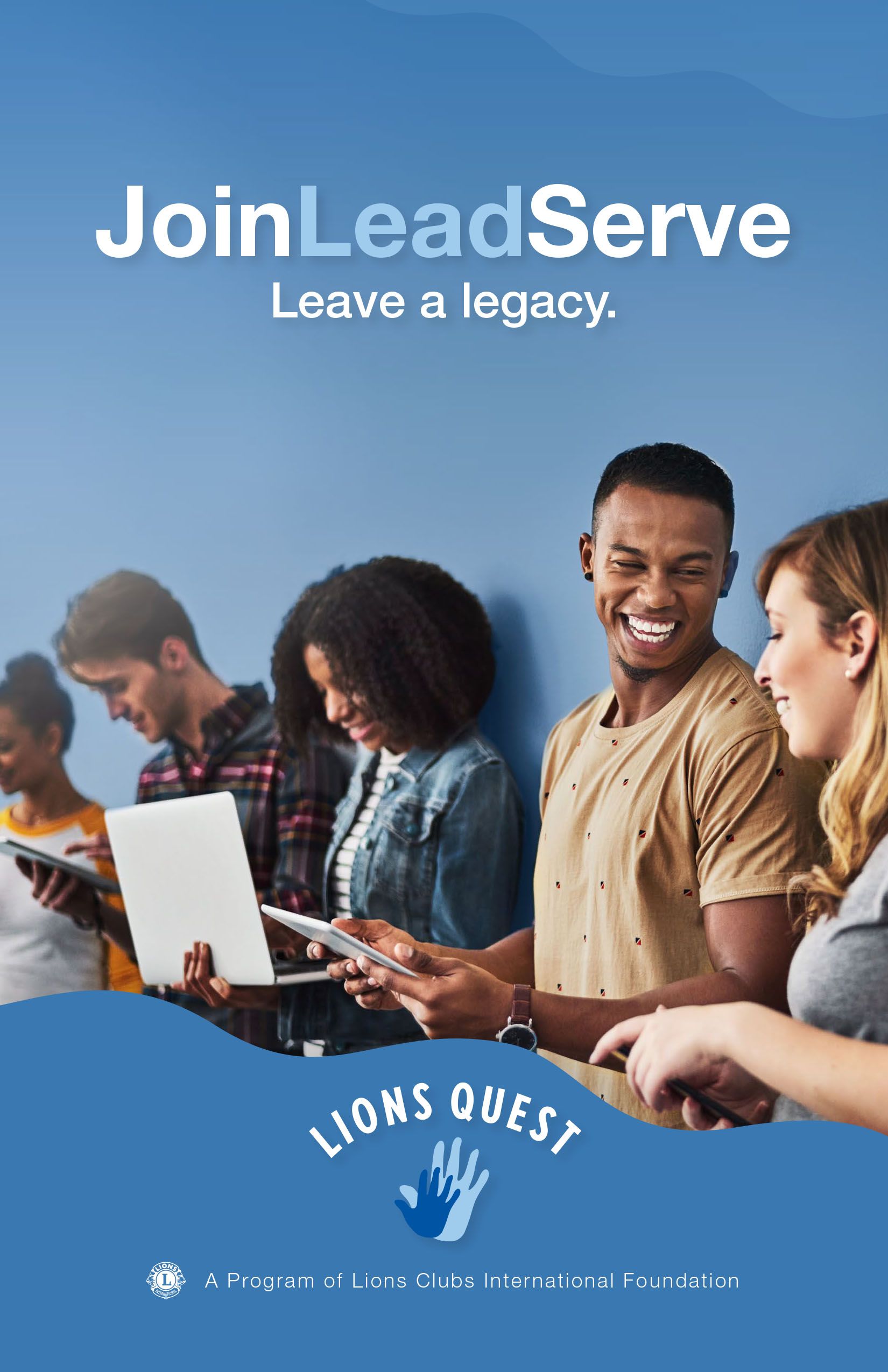 JoinLeadServe
Leave a legacy.

LIONS QUEST

LIONS INTERNATIONAL A Program of Lions Clubs International Foundation