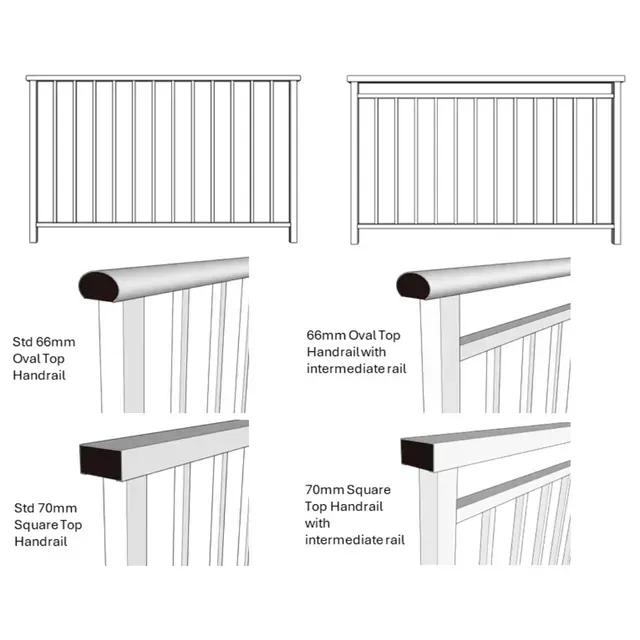 Std 66mm Oval Top Handrail

66mm Oval Top Handrail with intermediate rail

Std 70mm Square Top Handrail

70mm Square Top Handrail with intermediate rail