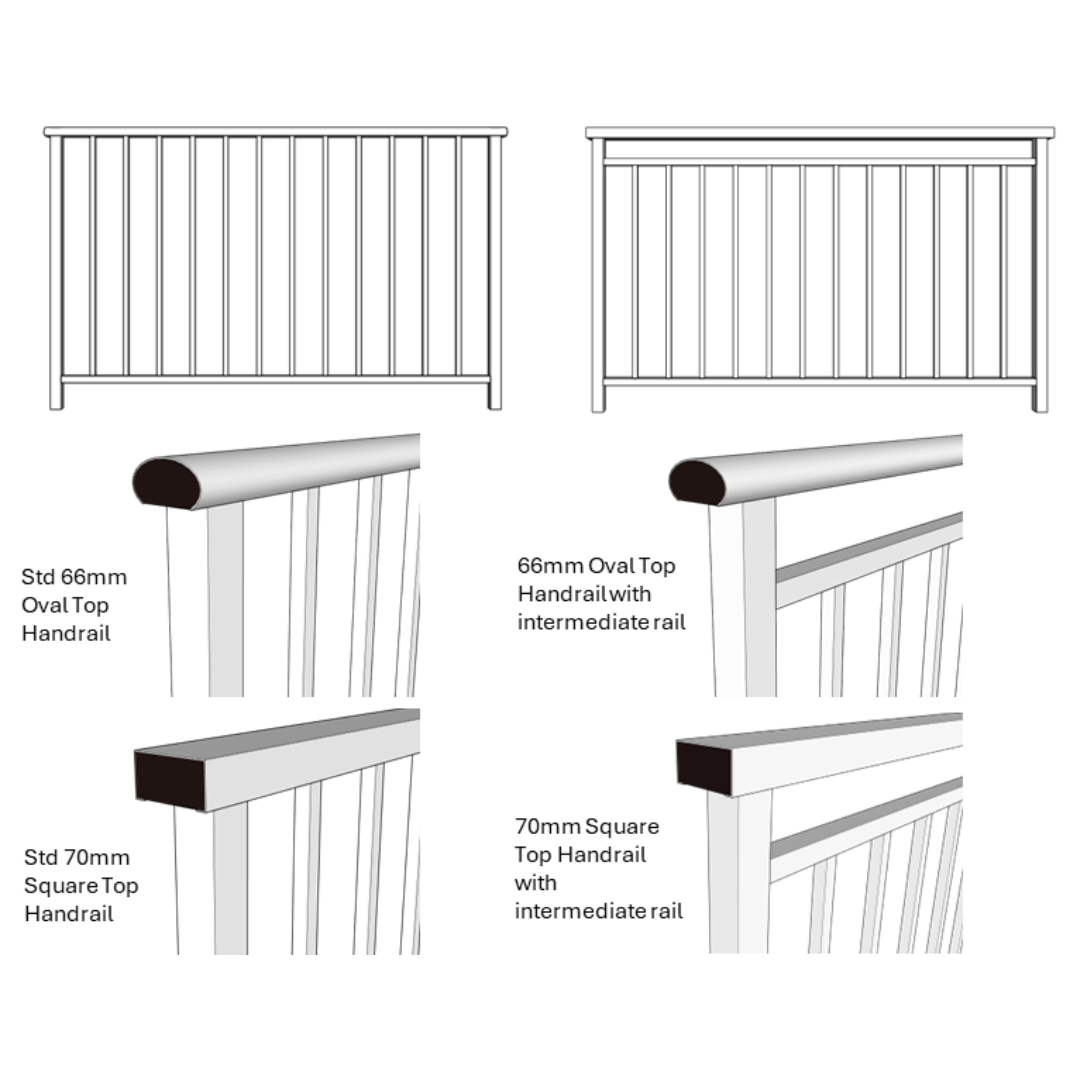 Std 66mm Oval Top Handrail

66mm Oval Top Handrail with intermediate rail

Std 70mm Square Top Handrail

70mm Square Top Handrail with intermediate rail