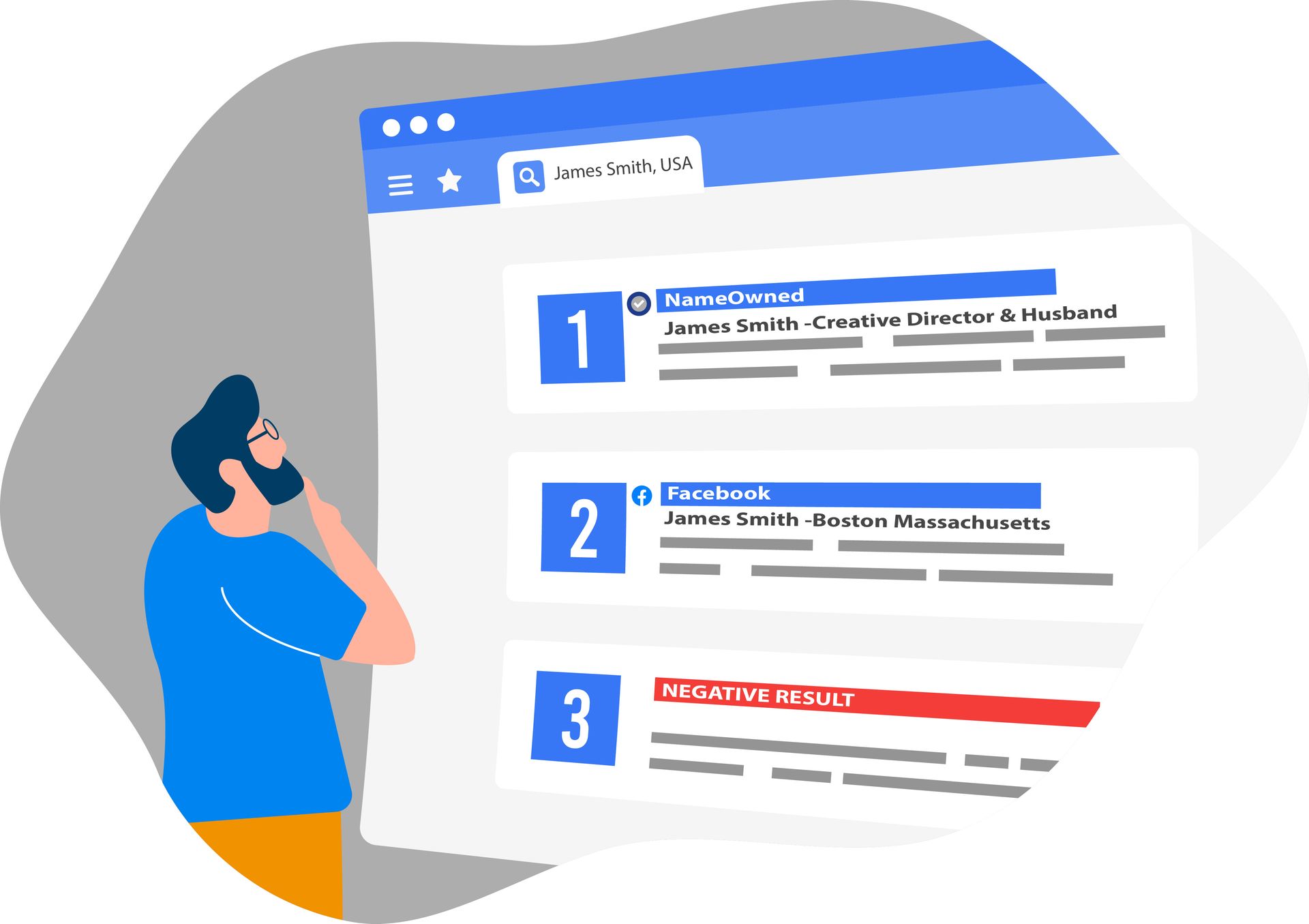 James Smith, USA

1

NameOwned

James Smith -Creative Director & Husband

2

Facebook

James Smith -Boston Massachusetts

3

NEGATIVE RESULT