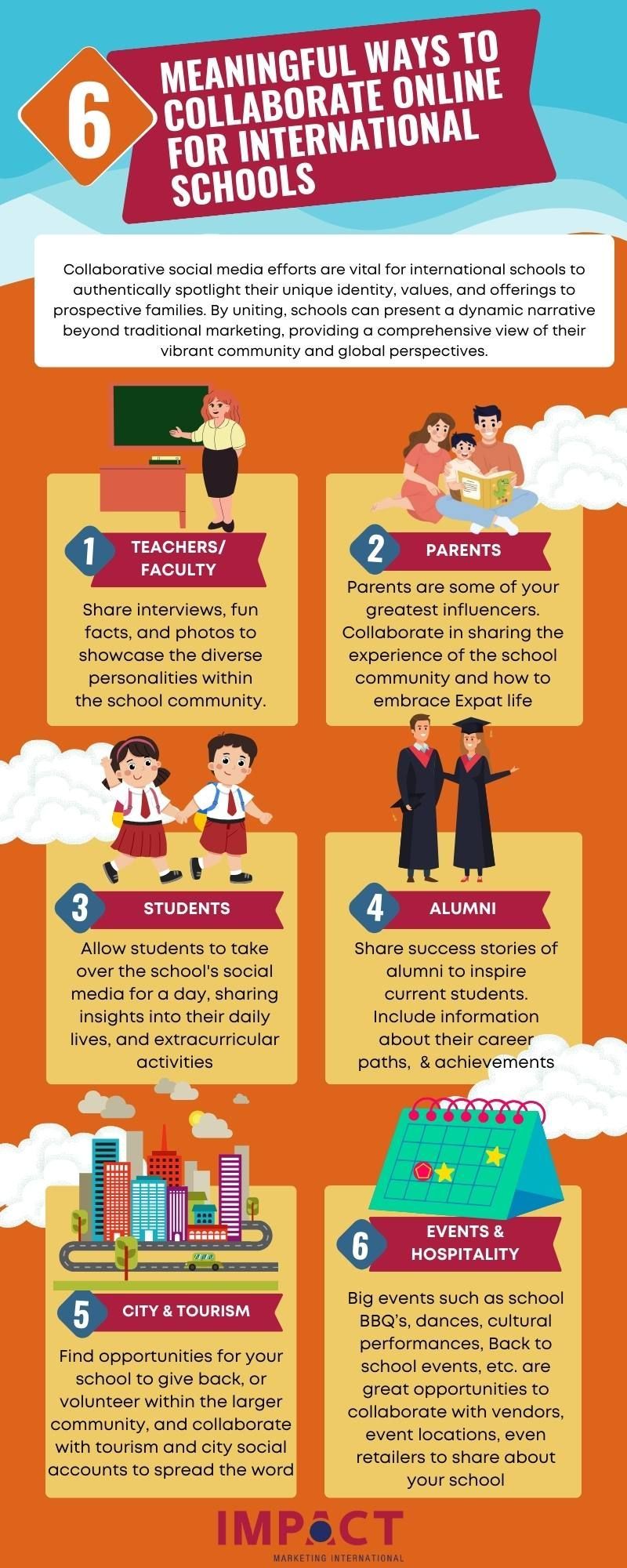 6 MEANINGFUL WAYS TO COLLABORATE ONLINE FOR INTERNATIONAL SCHOOLS

Collaborative social media efforts are vital for international schools to authentically spotlight their unique identity, values, and offerings to prospective families. By uniting, schools can present a dynamic narrative beyond traditional marketing, providing a comprehensive view of their vibrant community and global perspectives.

1 TEACHERS/ FACULTY

Share interviews, fun facts, and photos to showcase the diverse personalities within the school community.

2 PARENTS

Parents are some of your greatest influencers. Collaborate in sharing the experience of the school community and how to embrace Expat life

3 STUDENTS

Allow students to take over the school's social media for a day, sharing insights into their daily lives, and extracurricular activities

4 ALUMNI

Share success stories of alumni to inspire current students. Include information about their career paths, & achievements

5 CITY & TOURISM

Find opportunities for your school to give back, or volunteer within the larger community, and collaborate with tourism and city social accounts to spread the word

6 EVENTS & HOSPITALITY

Big events such as school BBQ's, dances, cultural performances, Back to school events, etc. are great opportunities to collaborate with vendors, event locations, even retailers to share about your school

IMPACT
MARKETING INTERNATIONAL